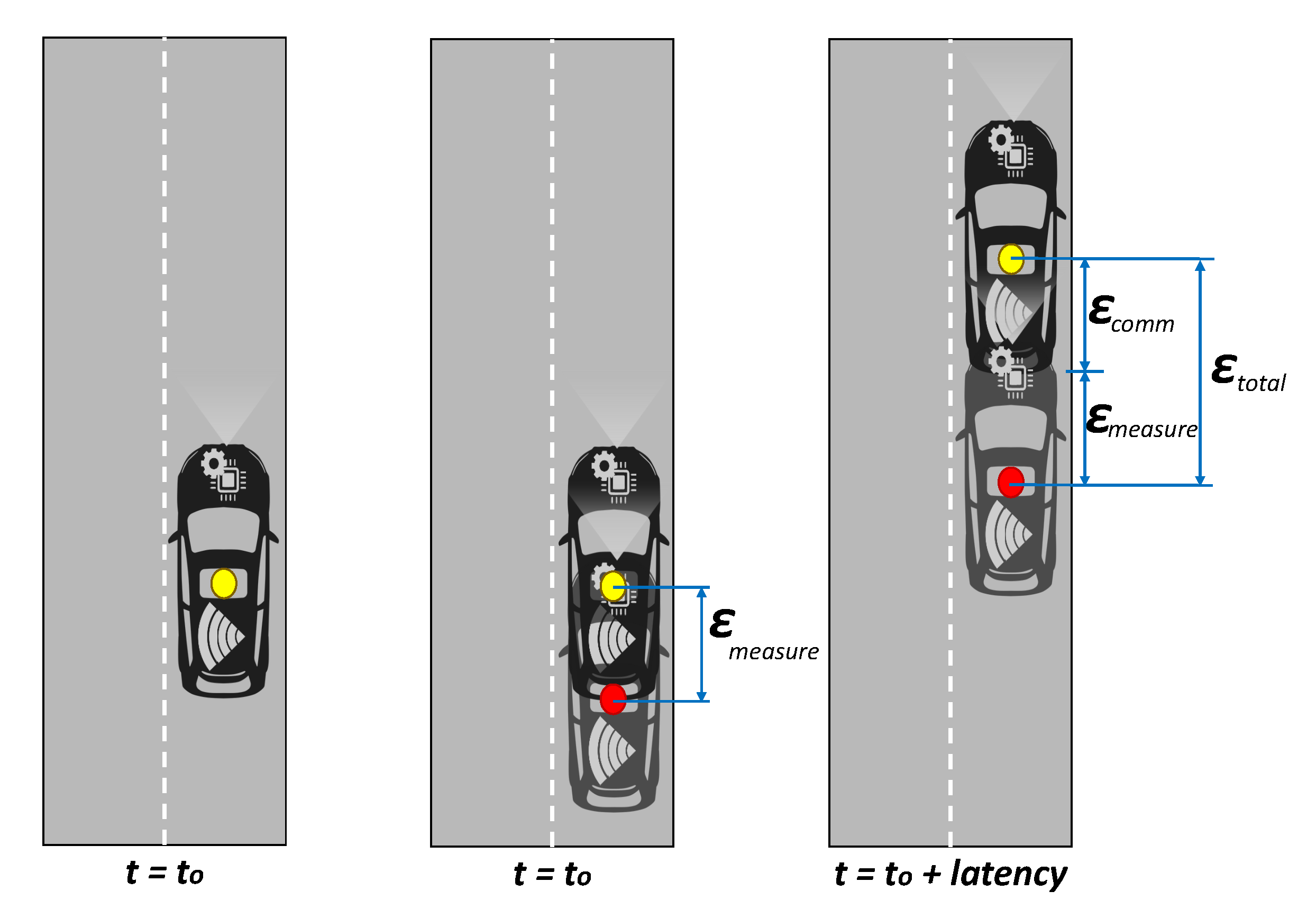 $t = t_0$

$\varepsilon_{measure}$

$t = t_0$

$\varepsilon_{comm}$

$\varepsilon_{total}$

$\varepsilon_{measure}$

$t = t_0 + latency$