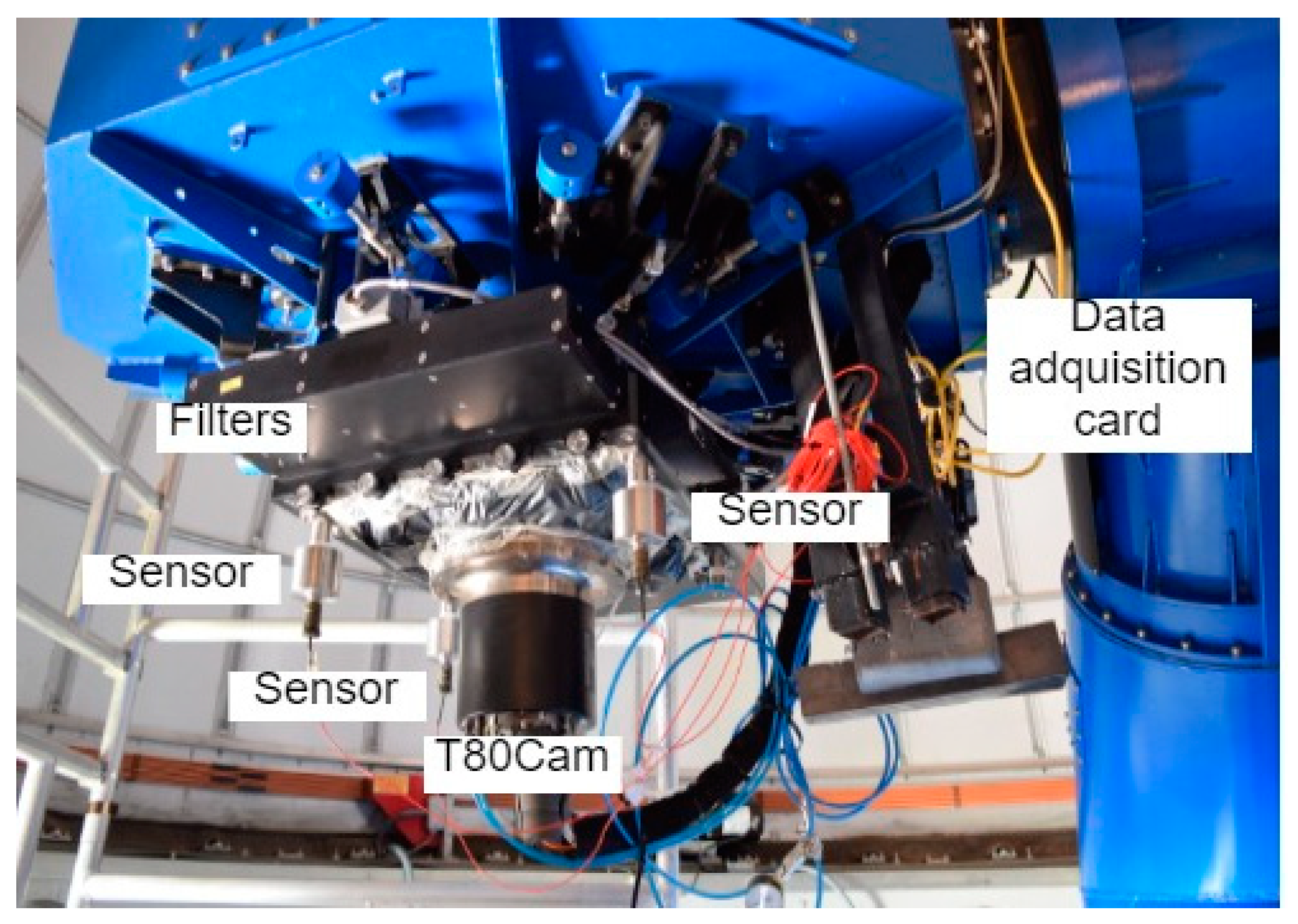 Data adquisition card

Filters

Sensor

Sensor

Sensor

T80Cam