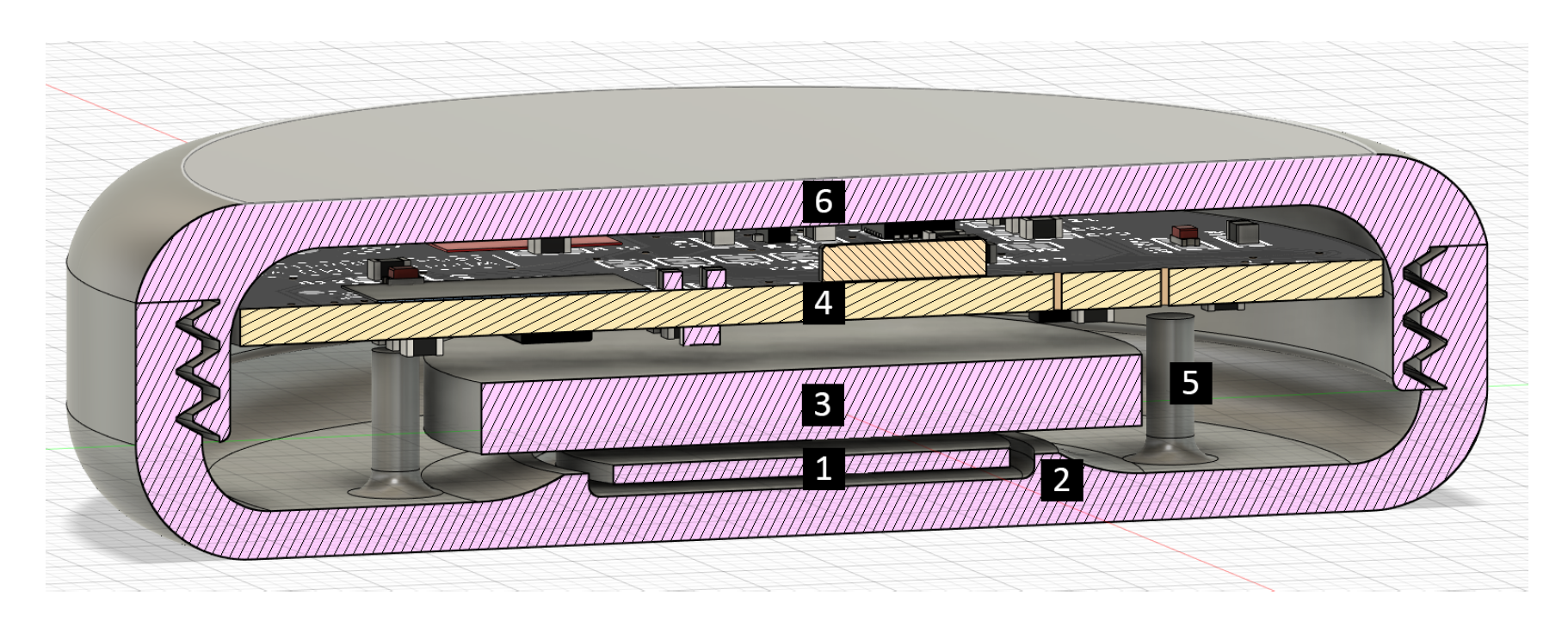 6

4

3

5

1

2