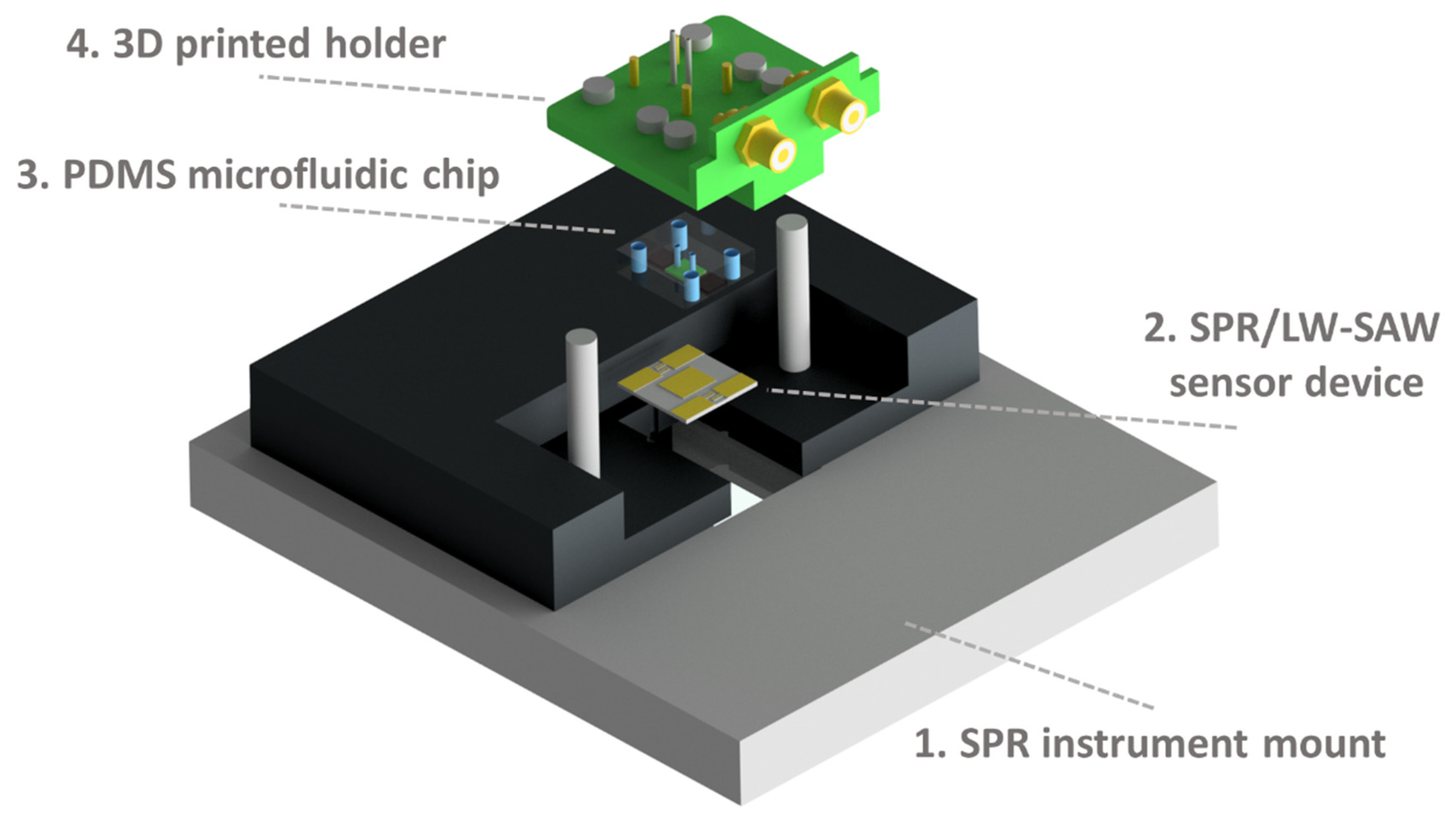 4. 3D printed holder

3. PDMS microfluidic chip

2. SPR/LW-SAW sensor device

1. SPR instrument mount