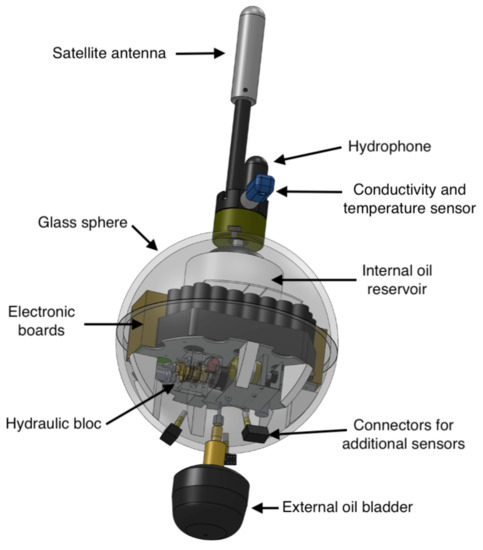 Satellite antenna

Hydrophone

Conductivity and temperature sensor

Glass sphere

Internal oil reservoir

Electronic boards

Hydraulic bloc

Connectors for additional sensors

External oil bladder