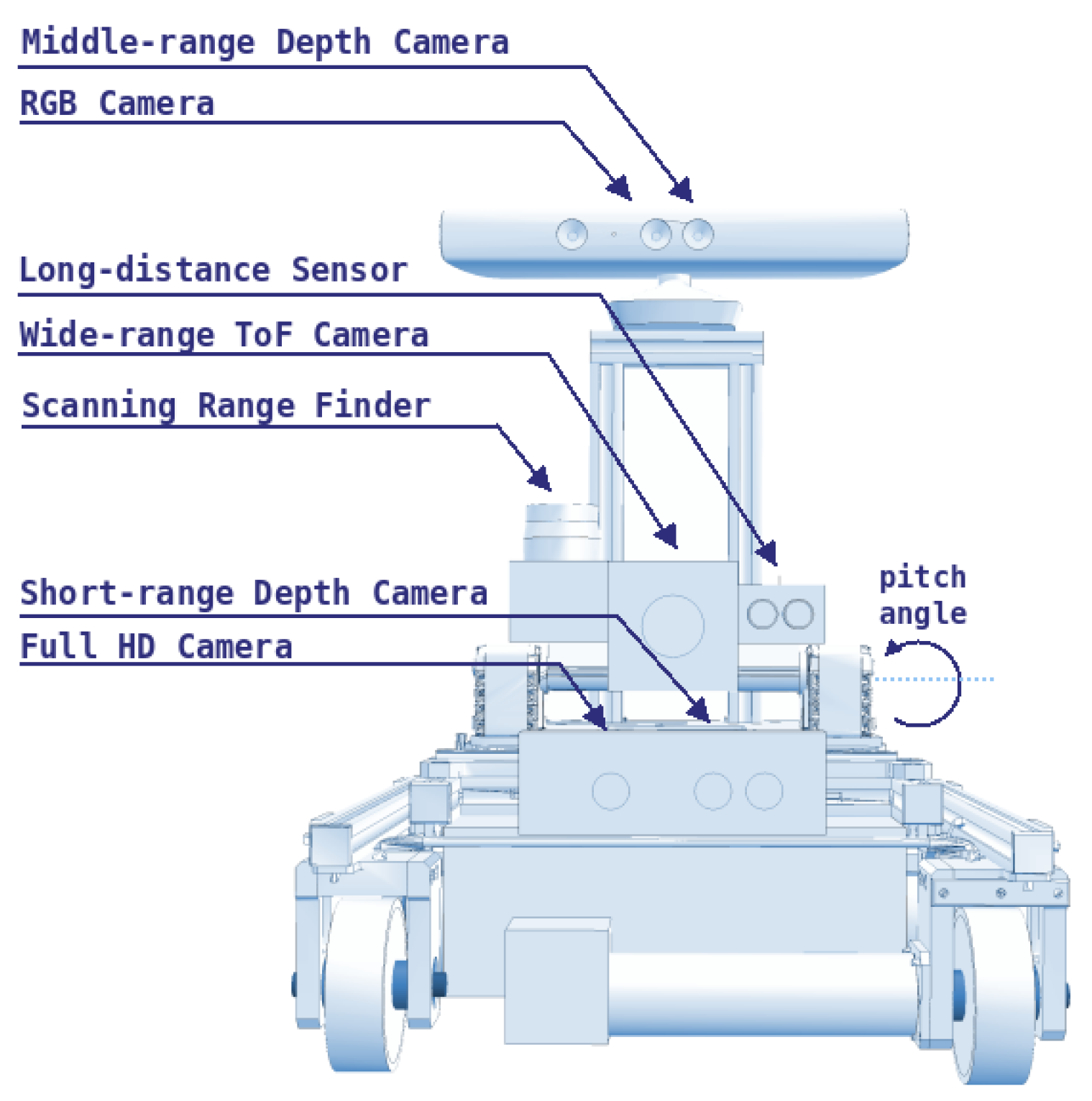 Middle-range Depth Camera

RGB Camera

Long-distance Sensor

Wide-range ToF Camera

Scanning Range Finder

Short-range Depth Camera

Full HD Camera

pitch angle