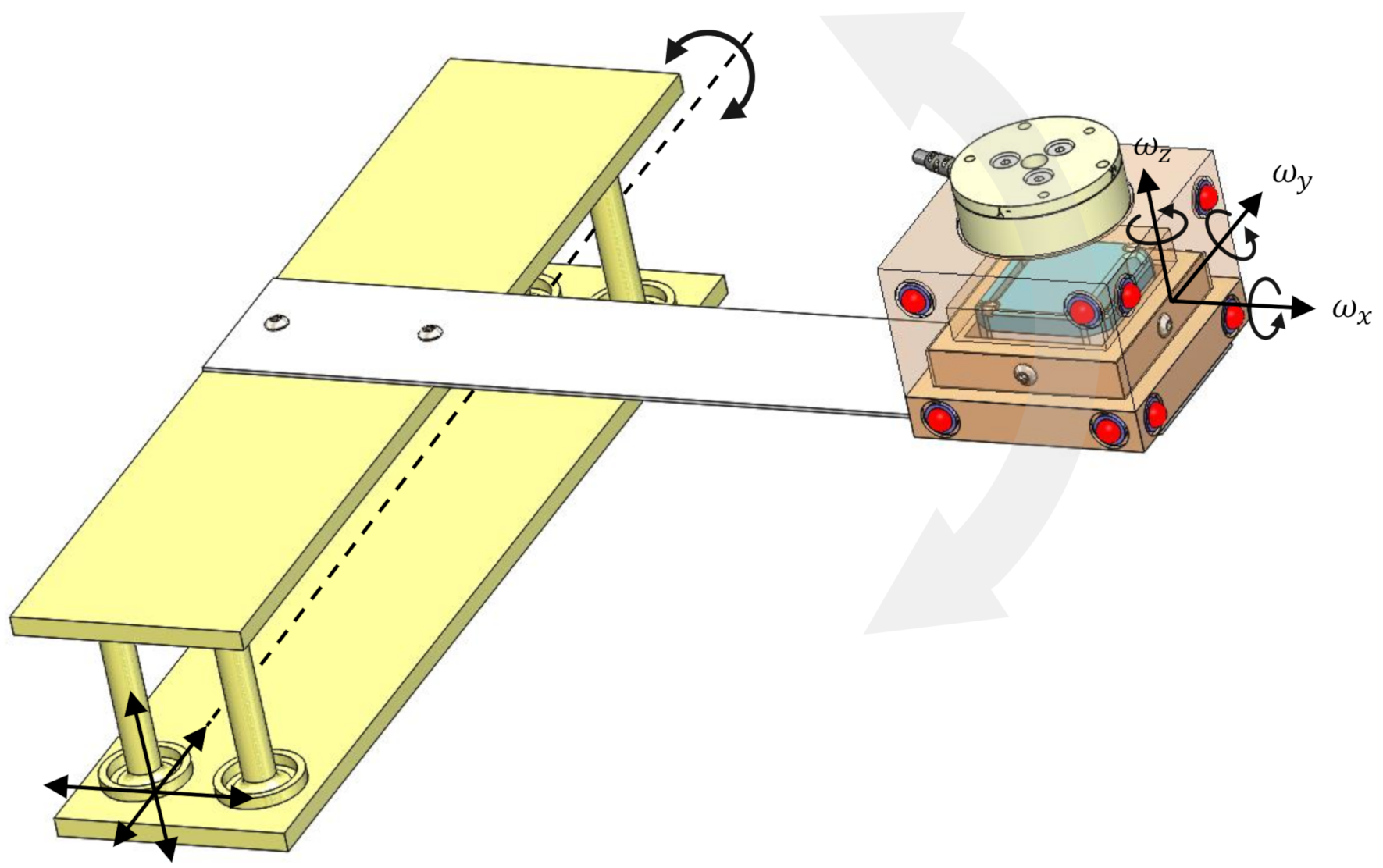 $\omega_z$
$\omega_y$
$\omega_x$