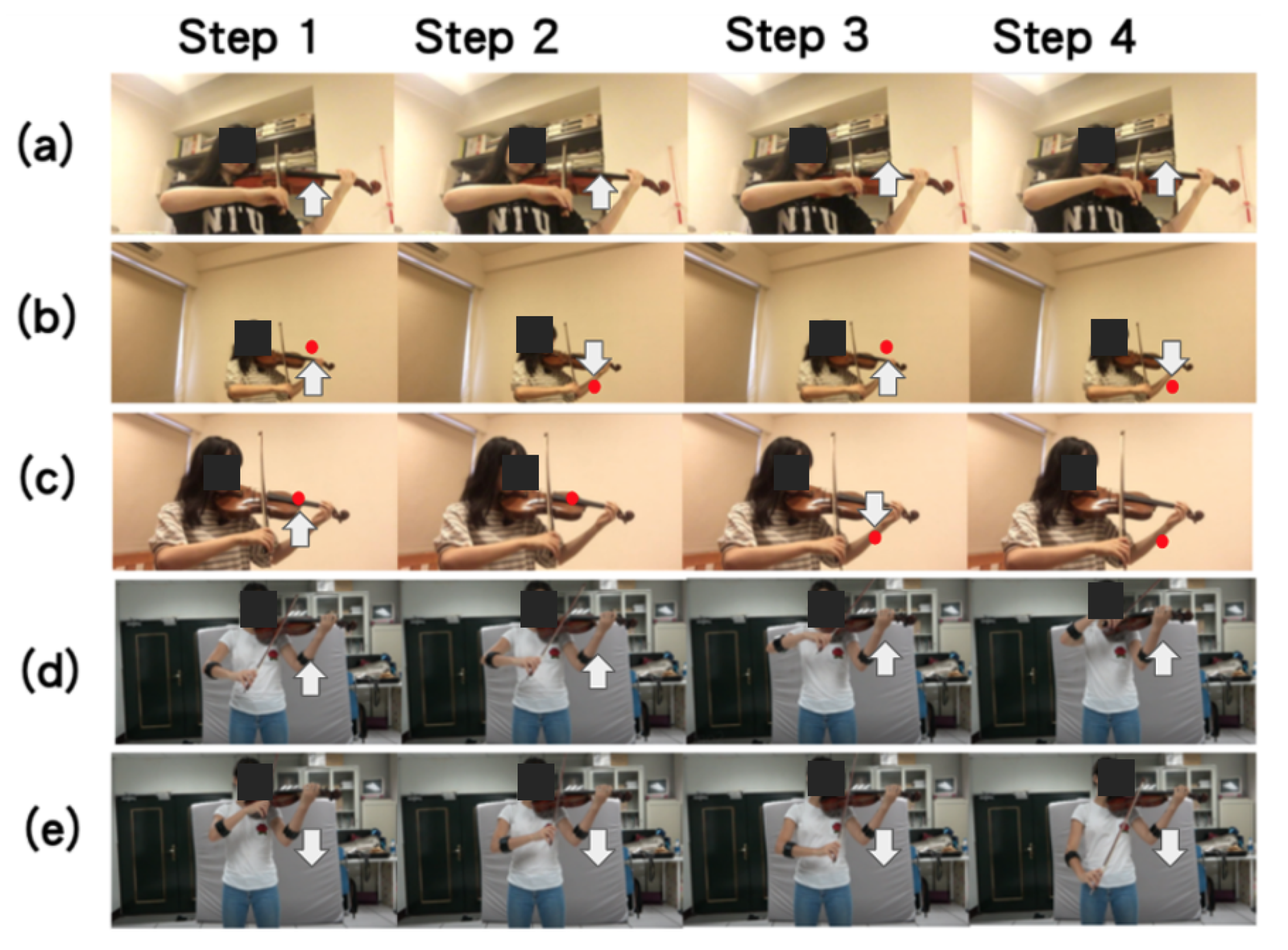 Step 1 Step 2 Step 3 Step 4

(a)

NI'U NI'U NI'U NI'U

(b)

(c)

(d)

(e)