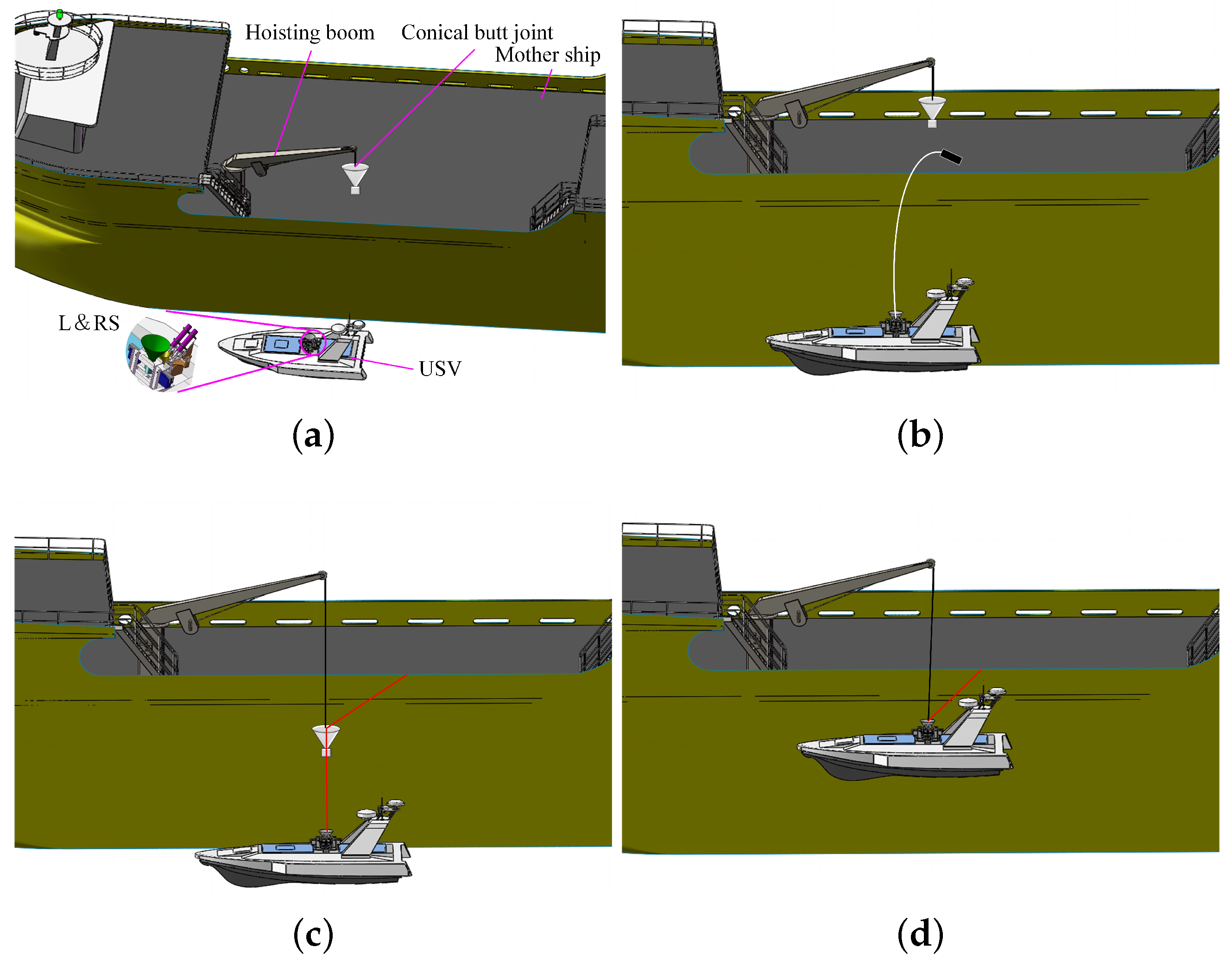 Hoisting boom
Conical butt joint
Mother ship
L&RS
USV
(a)
(b)
(c)
(d)