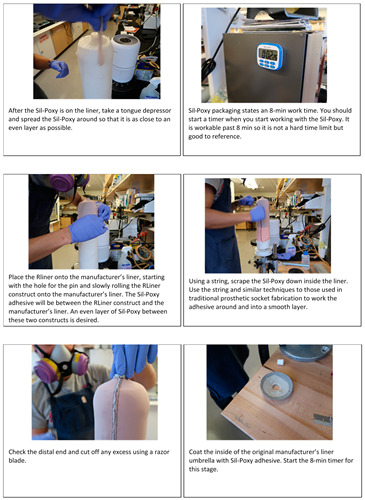 After the Sil-Poxy is on the liner, take a tongue depressor and spread the Sil-Poxy around so that it is as close to an even layer as possible.

Sil-Poxy packaging states an 8-min work time. You should start a timer when you start working with the Sil-Poxy. It is workable past 8 min so it is not a hard time limit but good to reference.

Place the Rliner onto the manufacturer's liner, starting with the hole for the pin and slowly rolling the RLiner construct onto the manufacturer's liner. The Sil-Poxy adhesive will be between the RLiner construct and the manufacturer's liner. An even layer of Sil-Poxy between these two constructs is desired.

Using a string, scrape the Sil-Poxy down inside the liner. Use the string and similar techniques to those used in traditional prosthetic socket fabrication to work the adhesive around and into a smooth layer.

Check the distal end and cut off any excess using a razor blade.

Coat the inside of the original manufacturer's liner umbrella with Sil-Poxy adhesive. Start the 8-min timer for this stage.