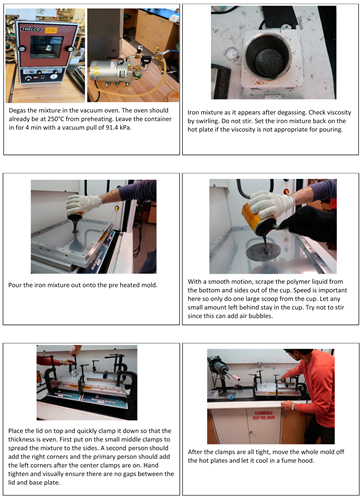 THELCO

Degas the mixture in the vacuum oven. The oven should already be at 250°C from preheating. Leave the container in for 4 min with a vacuum pull of 91.4 kPa.

Iron mixture as it appears after degassing. Check viscosity by swirling. Do not stir. Set the iron mixture back on the hot plate if the viscosity is not appropriate for pouring.

Pour the iron mixture out onto the pre heated mold.

With a smooth motion, scrape the polymer liquid from the bottom and sides out of the cup. Speed is important here so only do one large scoop from the cup. Let any small amount left behind stay in the cup. Try not to stir since this can add air bubbles.

Place the lid on top and quickly clamp it down so that the thickness is even. First put on the small middle clamps to spread the mixture to the sides. A second person should add the right corners and the primary person should add the left corners after the center clamps are on. Hand tighten and visually ensure there are no gaps between the lid and base plate.

FLAMMABLE KEEP FIRE AWAY

After the clamps are all tight, move the whole mold off the hot plates and let it cool in a fume hood.