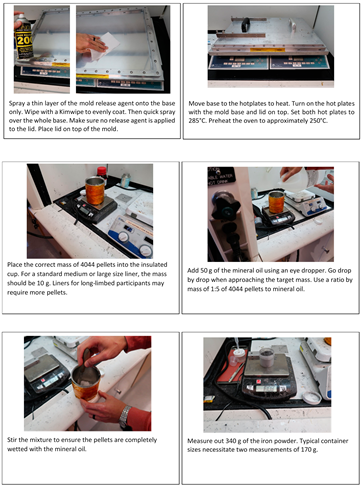 Spray a thin layer of the mold release agent onto the base only. Wipe with a Kimwipe to evenly coat. Then quick spray over the whole base. Make sure no release agent is applied to the lid. Place lid on top of the mold.

Move base to the hotplates to heat. Turn on the hot plates with the mold base and lid on top. Set both hot plates to 285°C. Preheat the oven to approximately 250°C.

Place the correct mass of 4044 pellets into the insulated cup. For a standard medium or large size liner, the mass should be 10 g. Liners for long-limbed participants may require more pellets.

Add 50 g of the mineral oil using an eye dropper. Go drop by drop when approaching the target mass. Use a ratio by mass of 1:5 of 4044 pellets to mineral oil.

Stir the mixture to ensure the pellets are completely wetted with the mineral oil.

Measure out 340 g of the iron powder. Typical container sizes necessitate two measurements of 170 g.