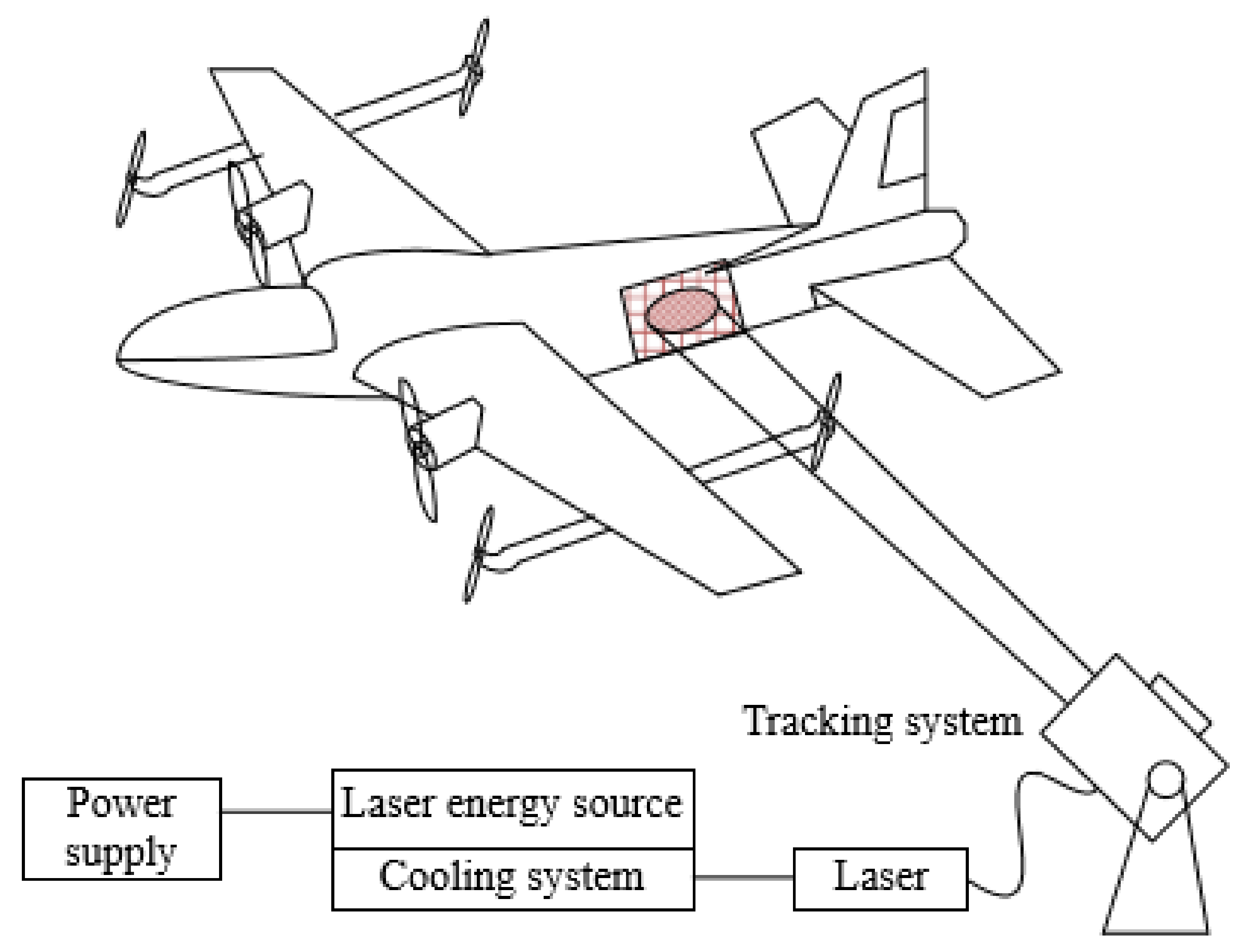 Tracking system

Power supply

Laser energy source

Cooling system

Laser