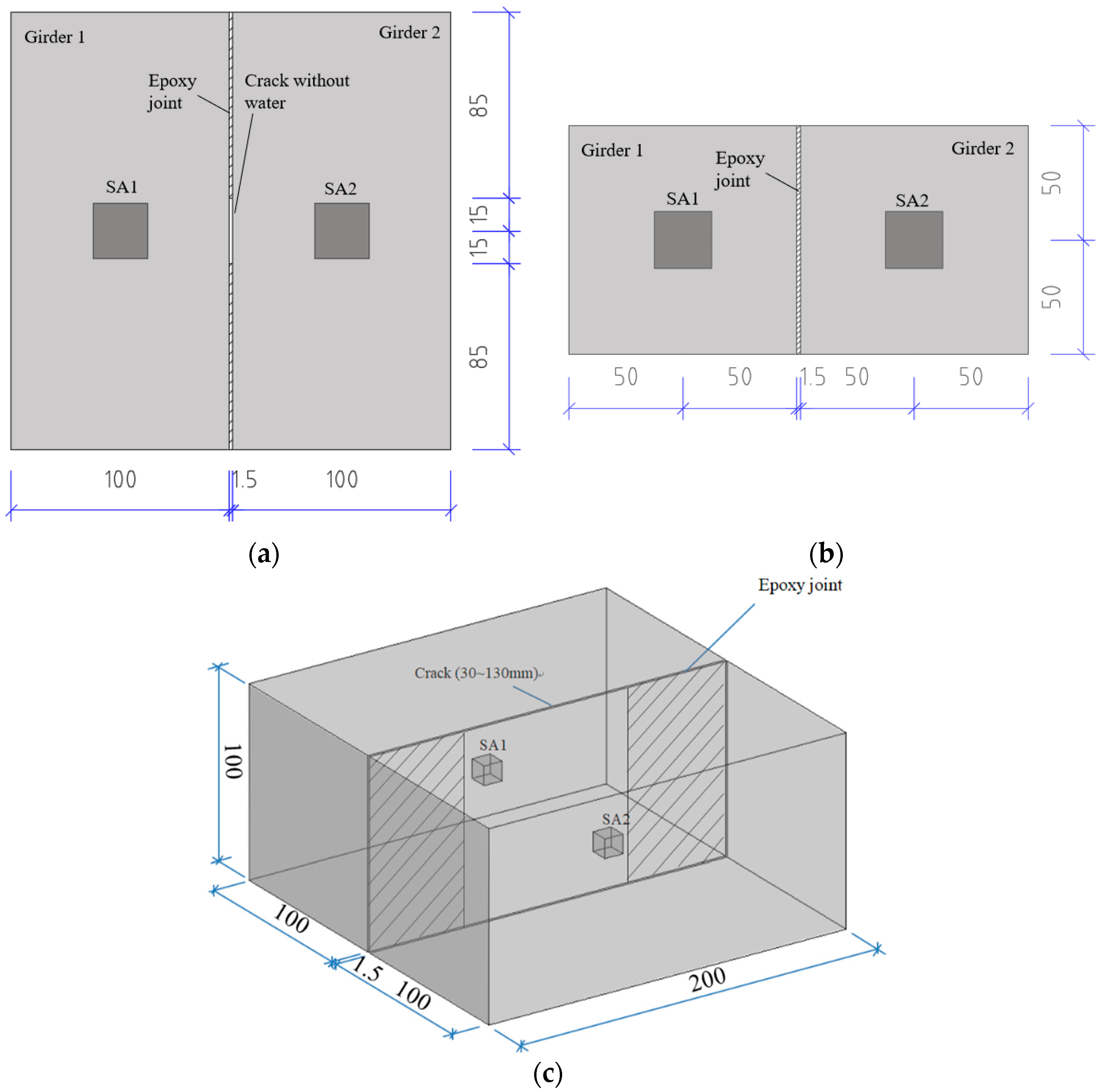 Girder 1

Girder 2

Epoxy joint

Crack without water

SA1

SA2

85

15

15

85

100

1.5

100

(a)

Girder 1

Epoxy joint

Girder 2

SA1

SA2

50

50

50

50

1.5

50

50

(b)

Epoxy joint

Crack (30~130mm)

SA1

SA2

100

100

1.5

100

200

(c)