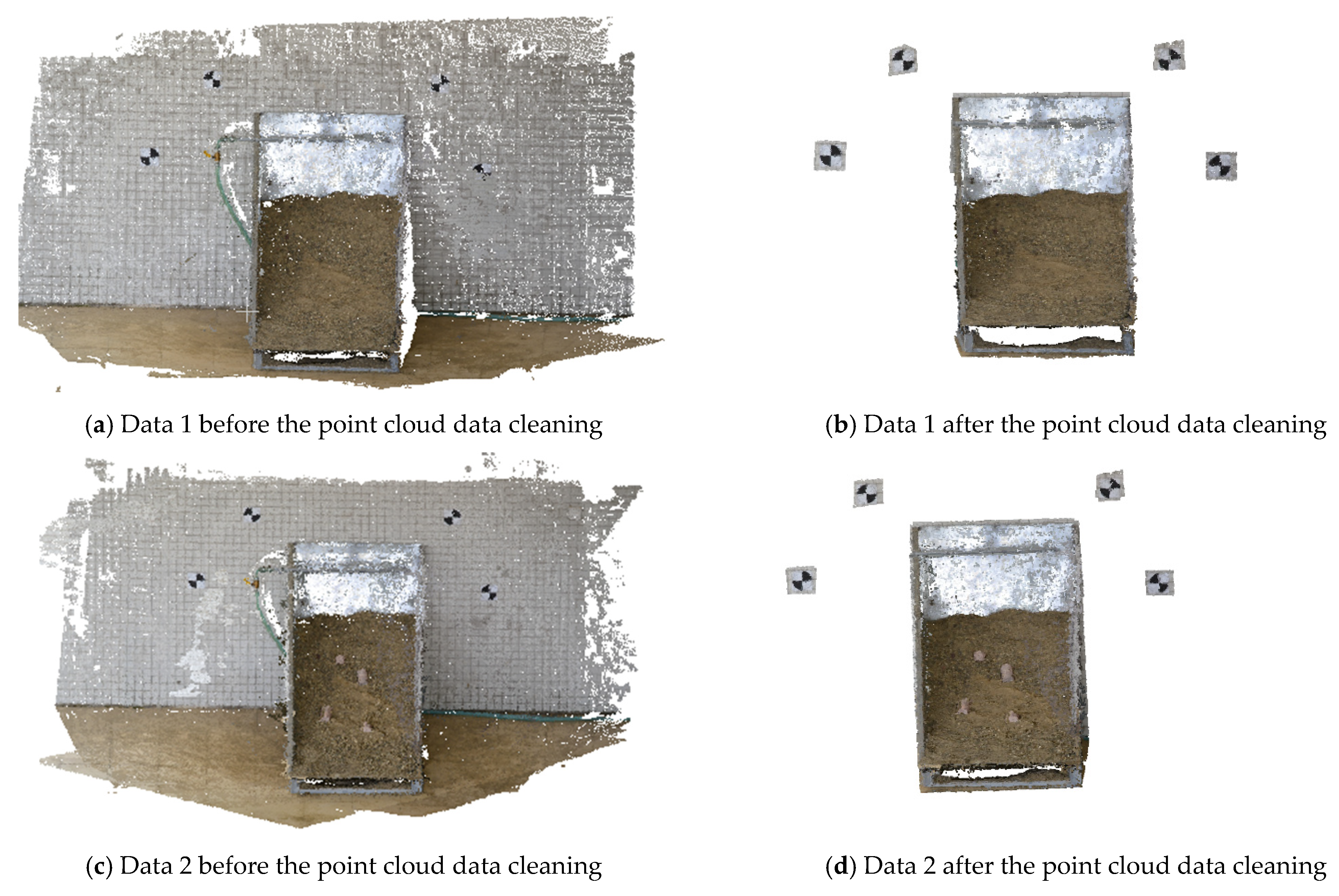 (a) Data 1 before the point cloud data cleaning

(b) Data 1 after the point cloud data cleaning

(c) Data 2 before the point cloud data cleaning

(d) Data 2 after the point cloud data cleaning