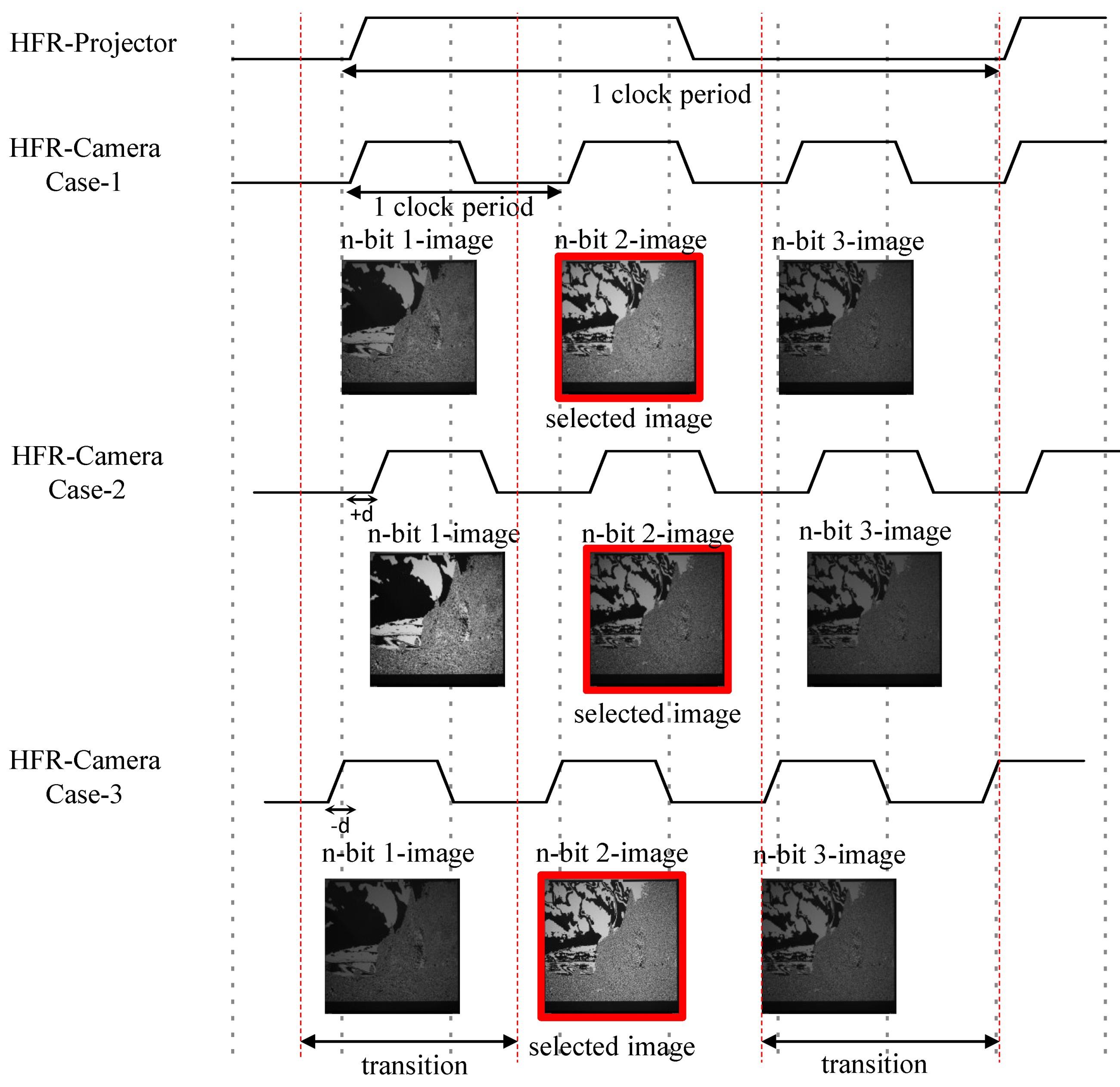 HFR-Projector

1 clock period

HFR-Camera
Case-1

1 clock period

n-bit 1-image

n-bit 2-image

n-bit 3-image

selected image

HFR-Camera
Case-2

+d

n-bit 1-image

n-bit 2-image

n-bit 3-image

selected image

HFR-Camera
Case-3

-d

n-bit 1-image

n-bit 2-image

n-bit 3-image

transition

selected image

transition