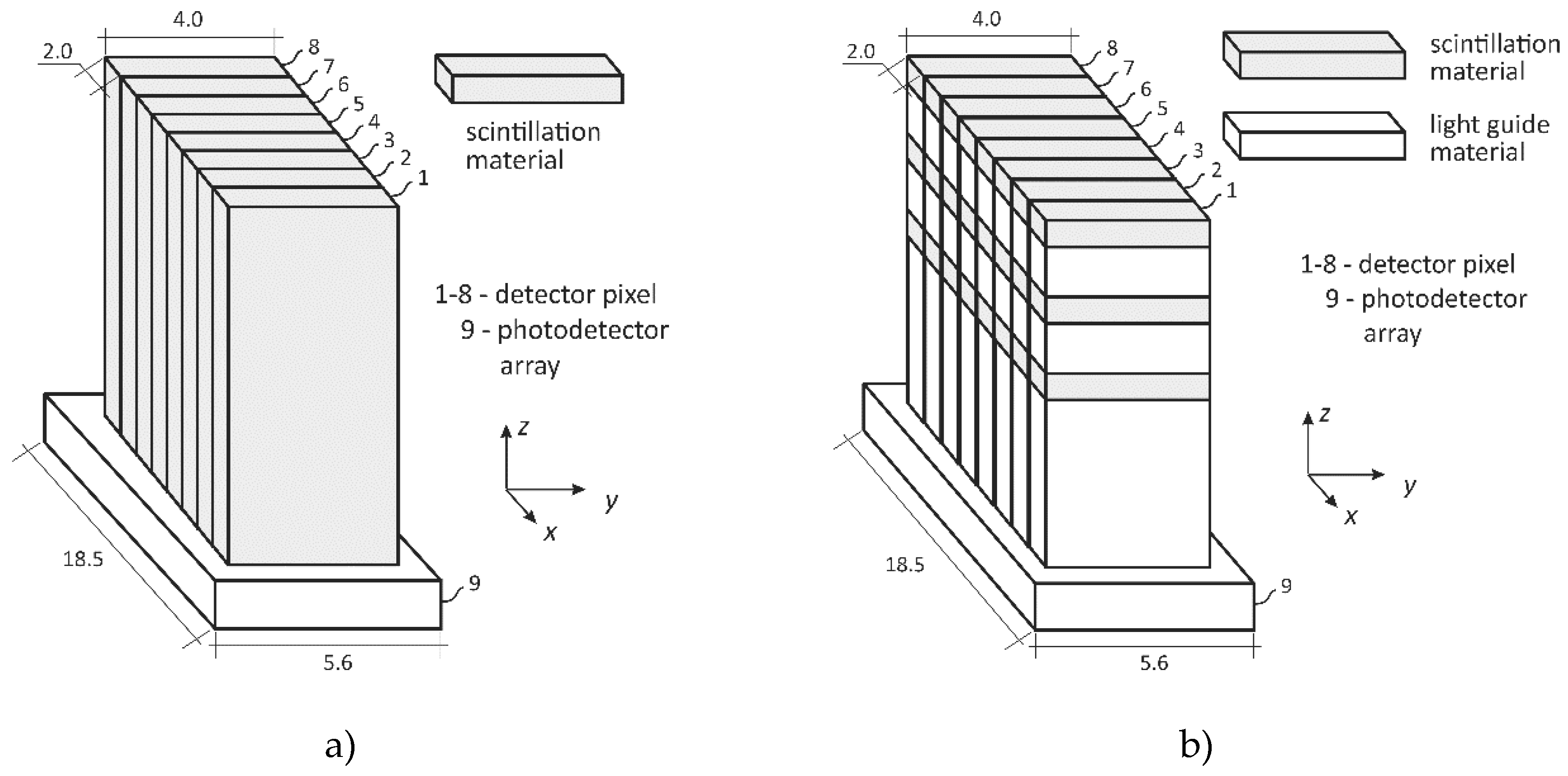 4.0

2.0

8
7
6
5
4
3
2
1

scintillation material

1-8 - detector pixel
9 - photodetector array

z
y
x

18.5

9

5.6

a)

4.0

2.0

8
7
6
5
4
3
2
1

scintillation material

light guide material

1-8 - detector pixel
9 - photodetector array

z
y
x

18.5

9

5.6

b)