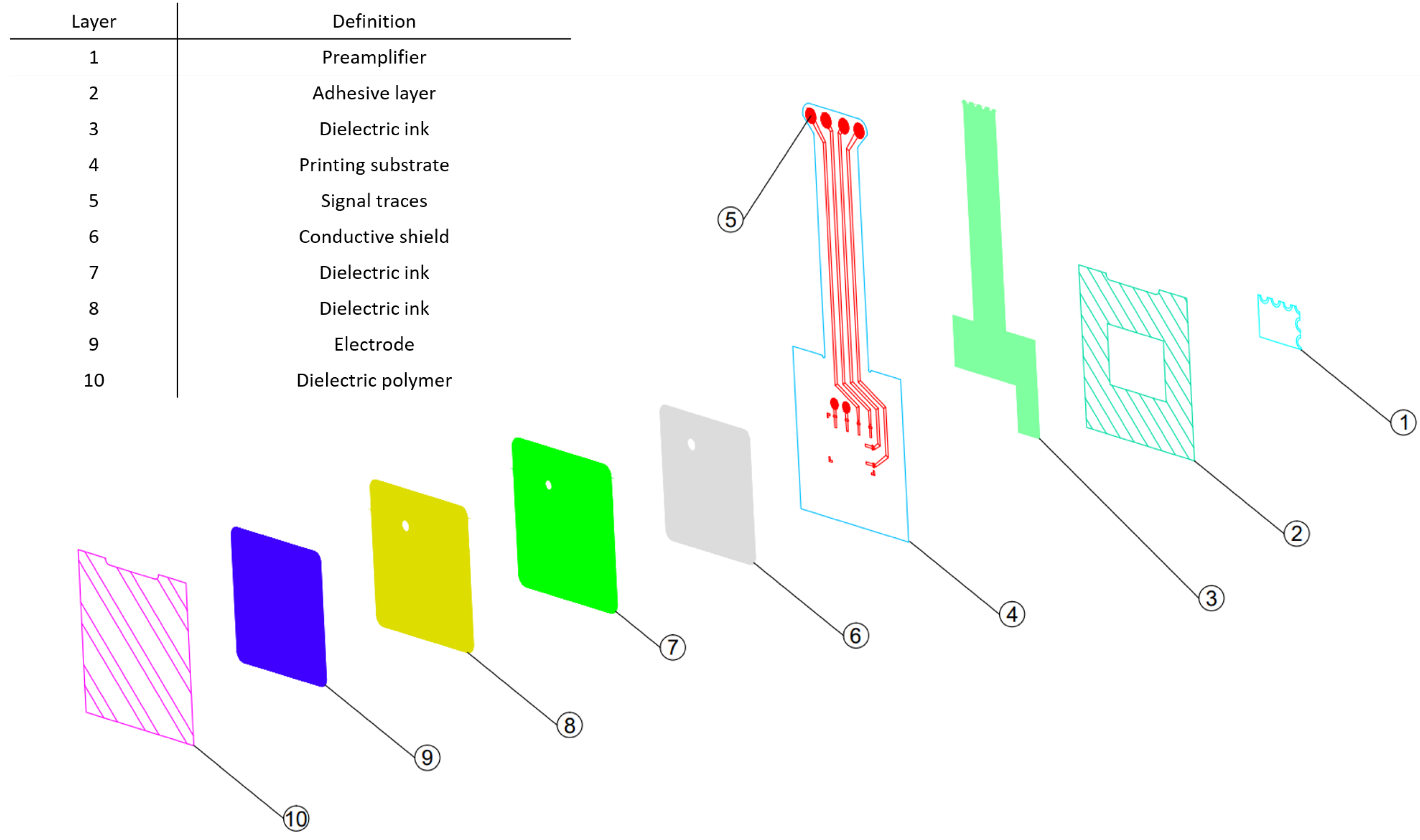 | Layer | Definition |
|---|---|
| 1 | Preamplifier |
| 2 | Adhesive layer |
| 3 | Dielectric ink |
| 4 | Printing substrate |
| 5 | Signal traces |
| 6 | Conductive shield |
| 7 | Dielectric ink |
| 8 | Dielectric ink |
| 9 | Electrode |
| 10 | Dielectric polymer |

5
1
2
3
4
6
7
8
9
10