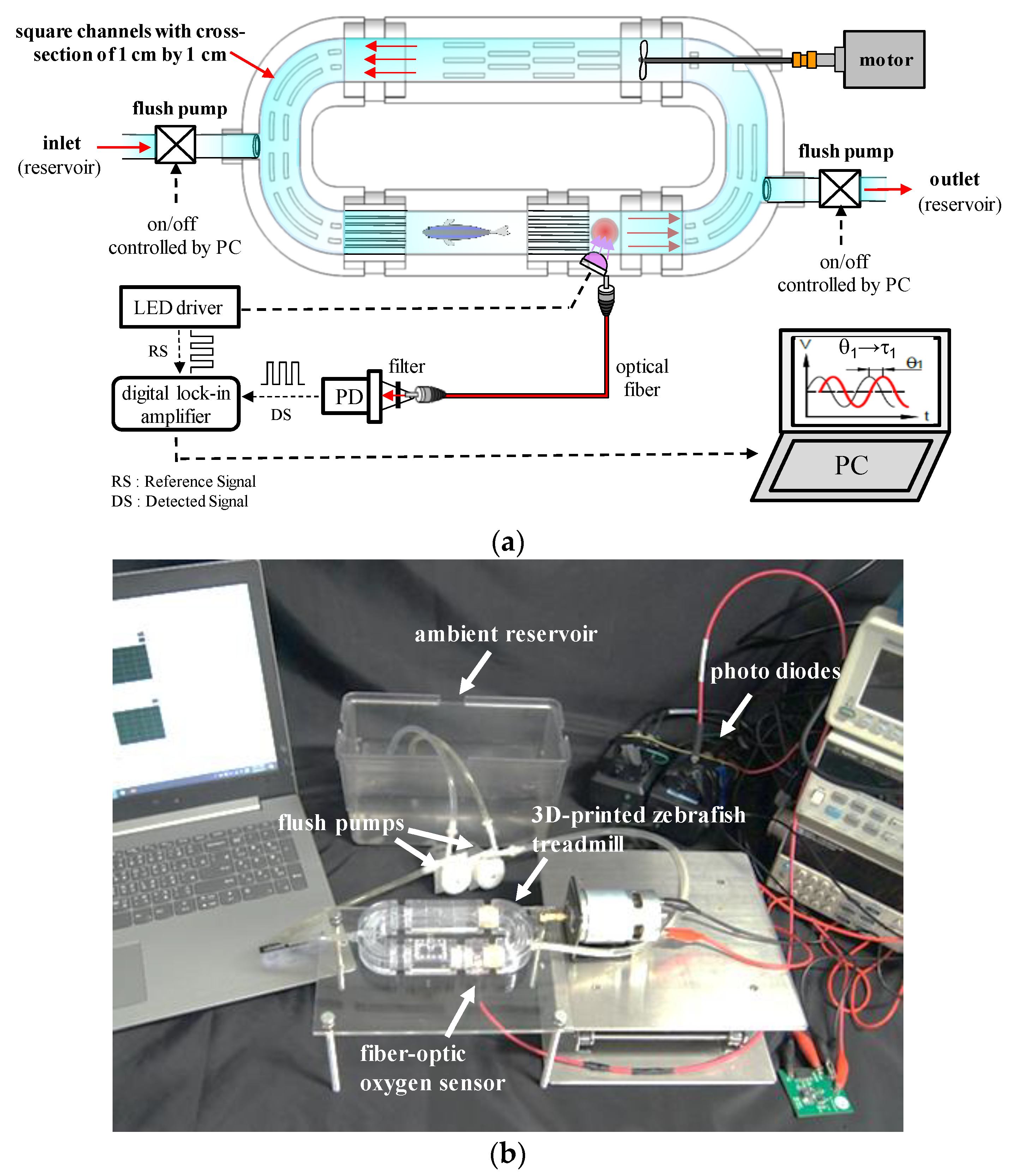 square channels with cross-section of 1 cm by 1 cm

motor

flush pump

inlet
(reservoir)

on/off
controlled by PC

flush pump

outlet
(reservoir)

on/off
controlled by PC

LED driver

RS

digital lock-in amplifier

DS

PD

filter

optical fiber

V

$\theta_1 \rightarrow \tau_1$

$\theta_1$

t

PC

RS : Reference Signal
DS : Detected Signal

(a)

ambient reservoir

photo diodes

flush pumps

3D-printed zebrafish treadmill

fiber-optic oxygen sensor

(b)