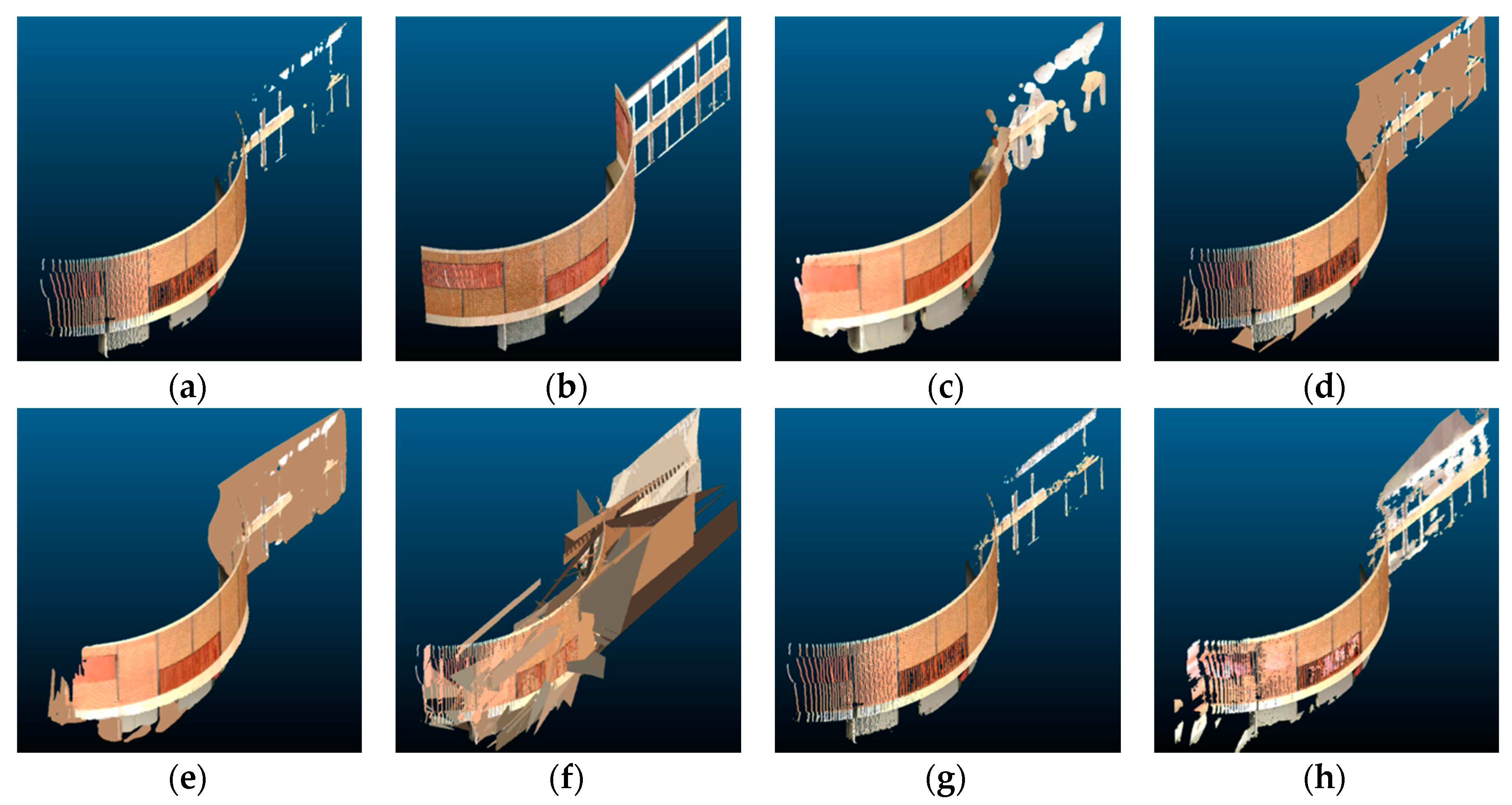 (a) (b) (c) (d)

(e) (f) (g) (h)