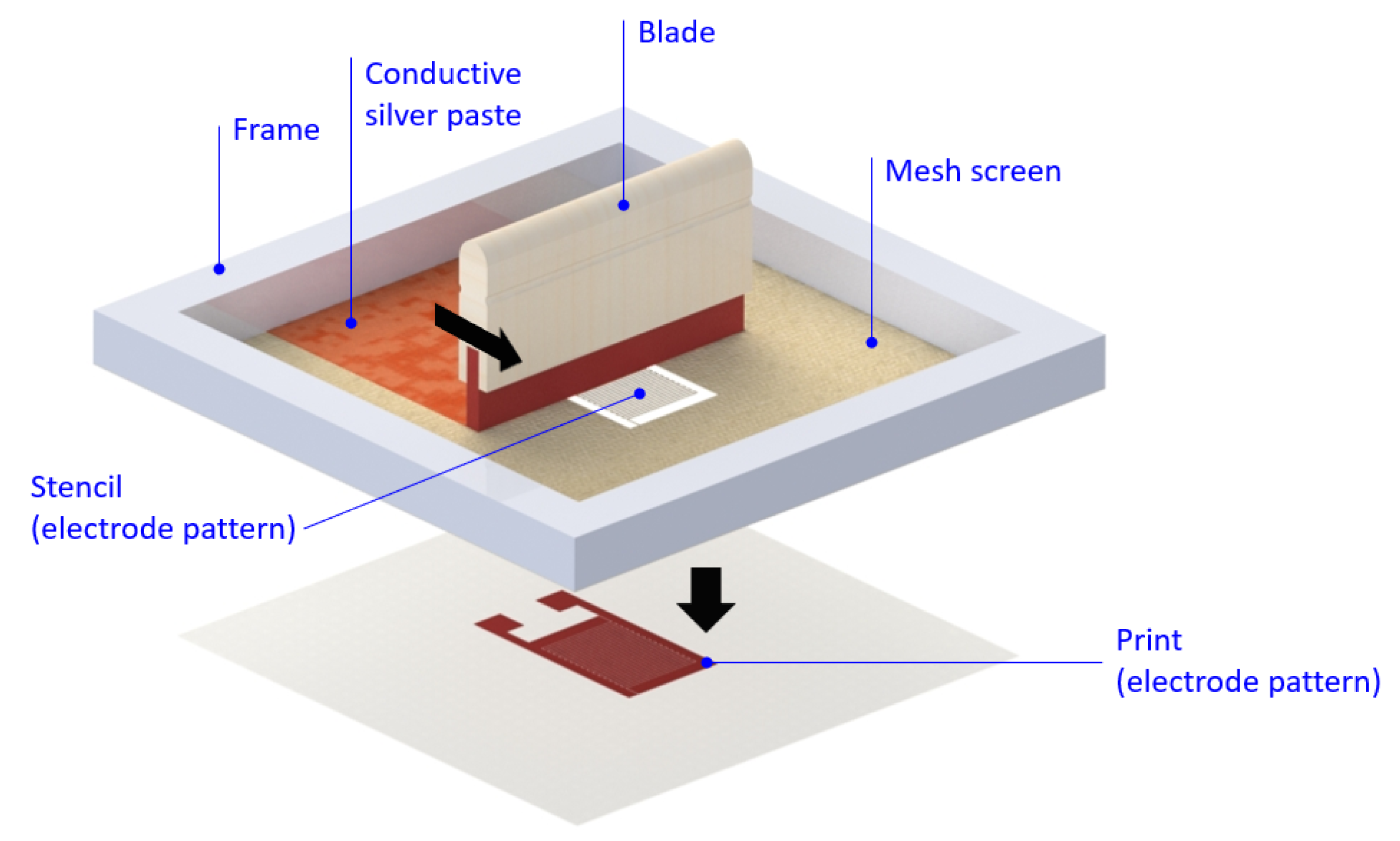 Blade

Conductive silver paste

Frame

Mesh screen

Stencil
(electrode pattern)

Print
(electrode pattern)