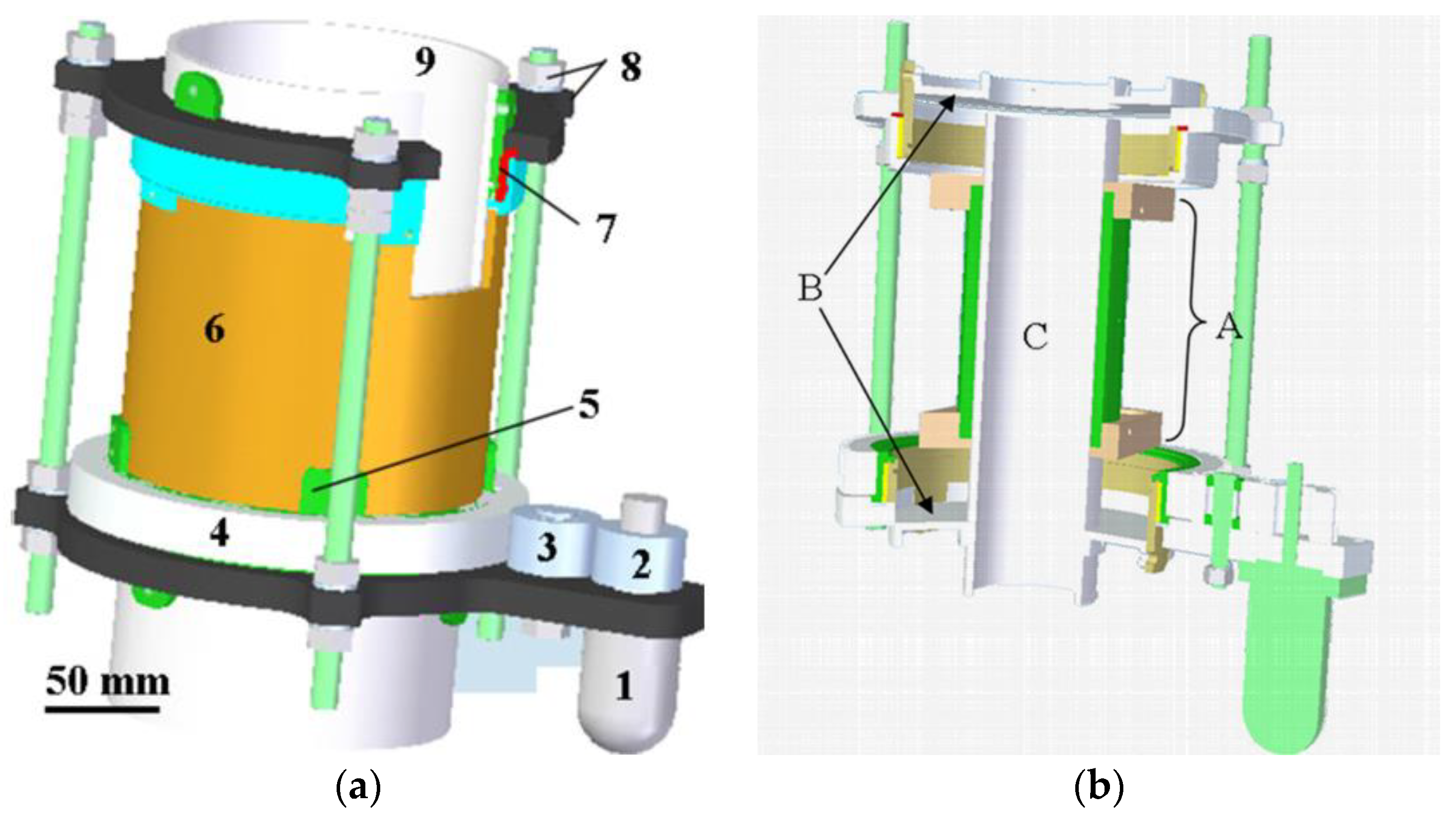 9
8
7
6
5
4
3
2
1
50 mm
(a)

B
C
A
(b)