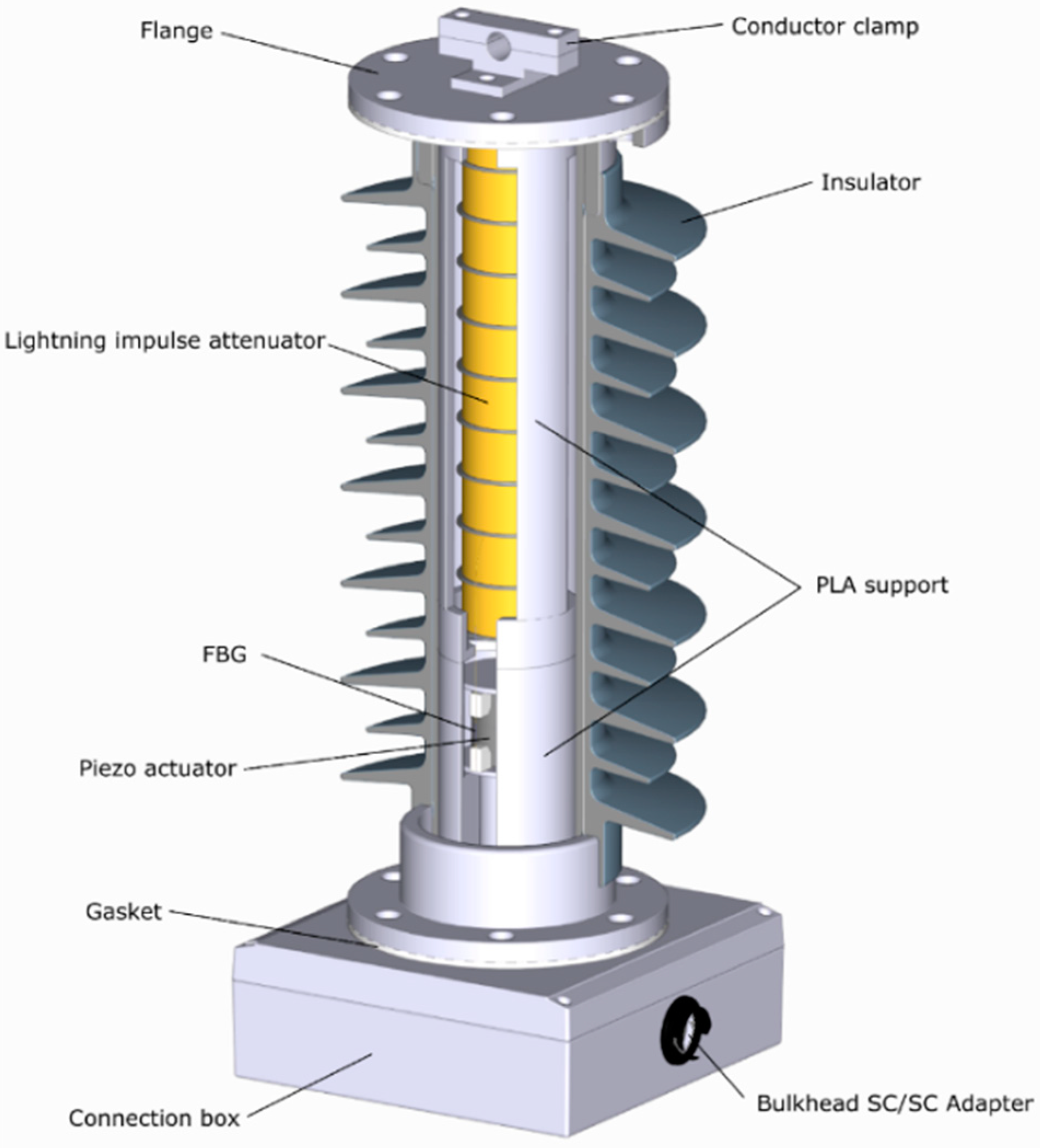 Flange
Conductor clamp
Insulator
Lightning impulse attenuator
PLA support
FBG
Piezo actuator
Gasket
Connection box
Bulkhead SC/SC Adapter