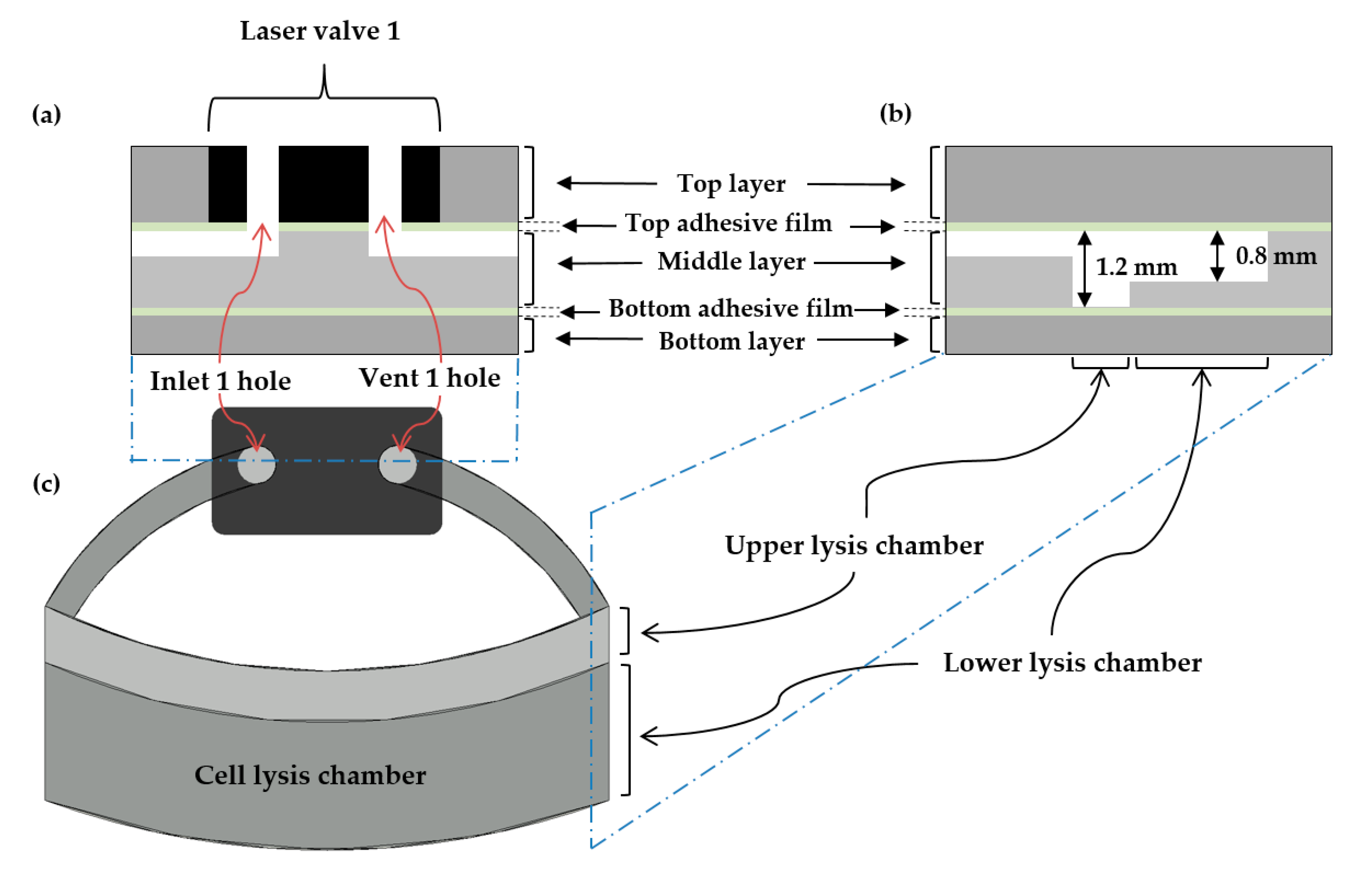 Laser valve 1

(a)

(b)

Top layer

Top adhesive film

Middle layer

Bottom adhesive film

Bottom layer

1.2 mm

0.8 mm

Inlet 1 hole

Vent 1 hole

(c)

Upper lysis chamber

Lower lysis chamber

Cell lysis chamber