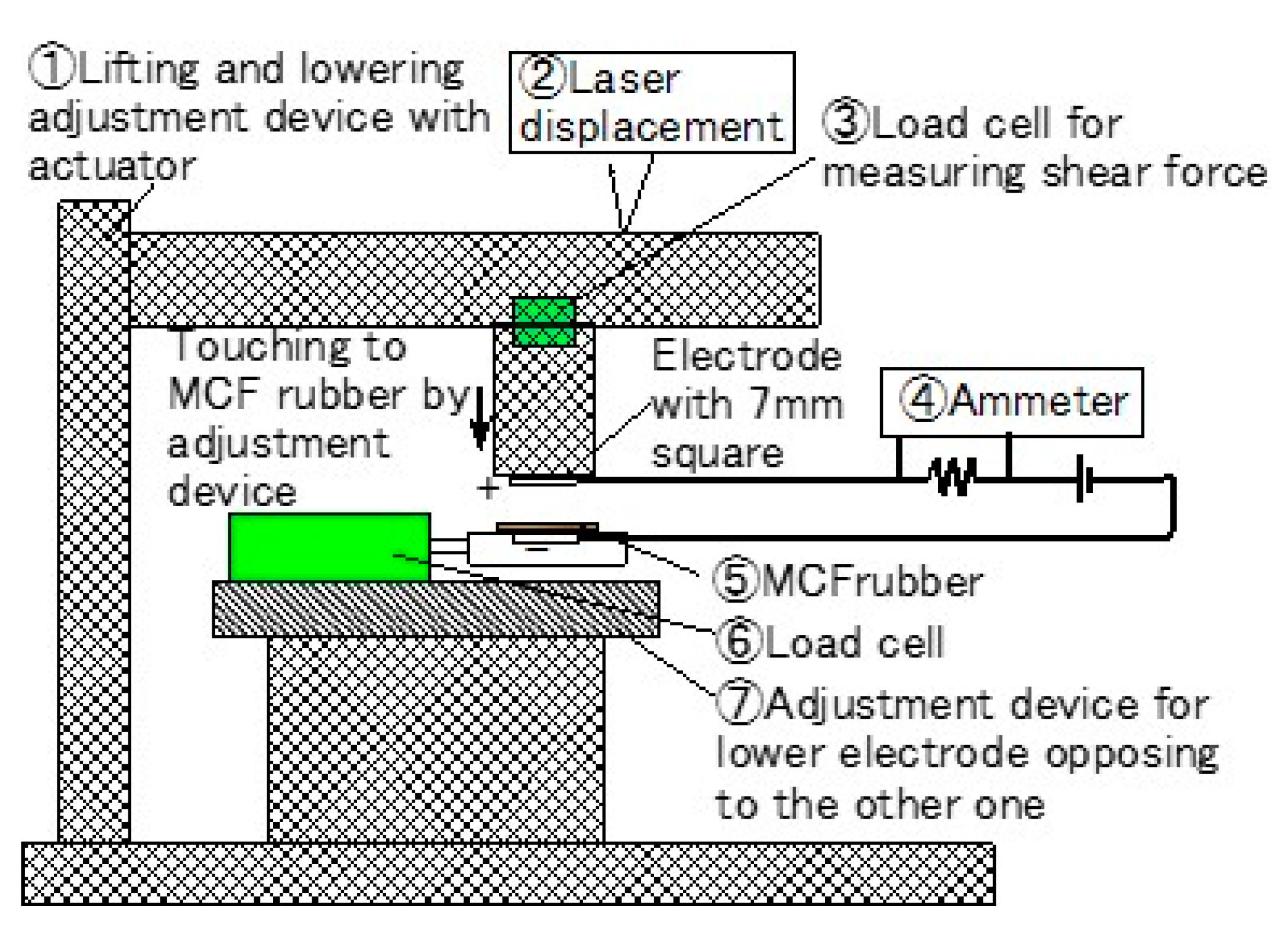 ①Lifting and lowering adjustment device with actuator

②Laser displacement

③Load cell for measuring shear force

Touching to MCF rubber by adjustment device

Electrode with 7mm square

④Ammeter

+

−

⑤MCFrubber

⑥Load cell

⑦Adjustment device for lower electrode opposing to the other one