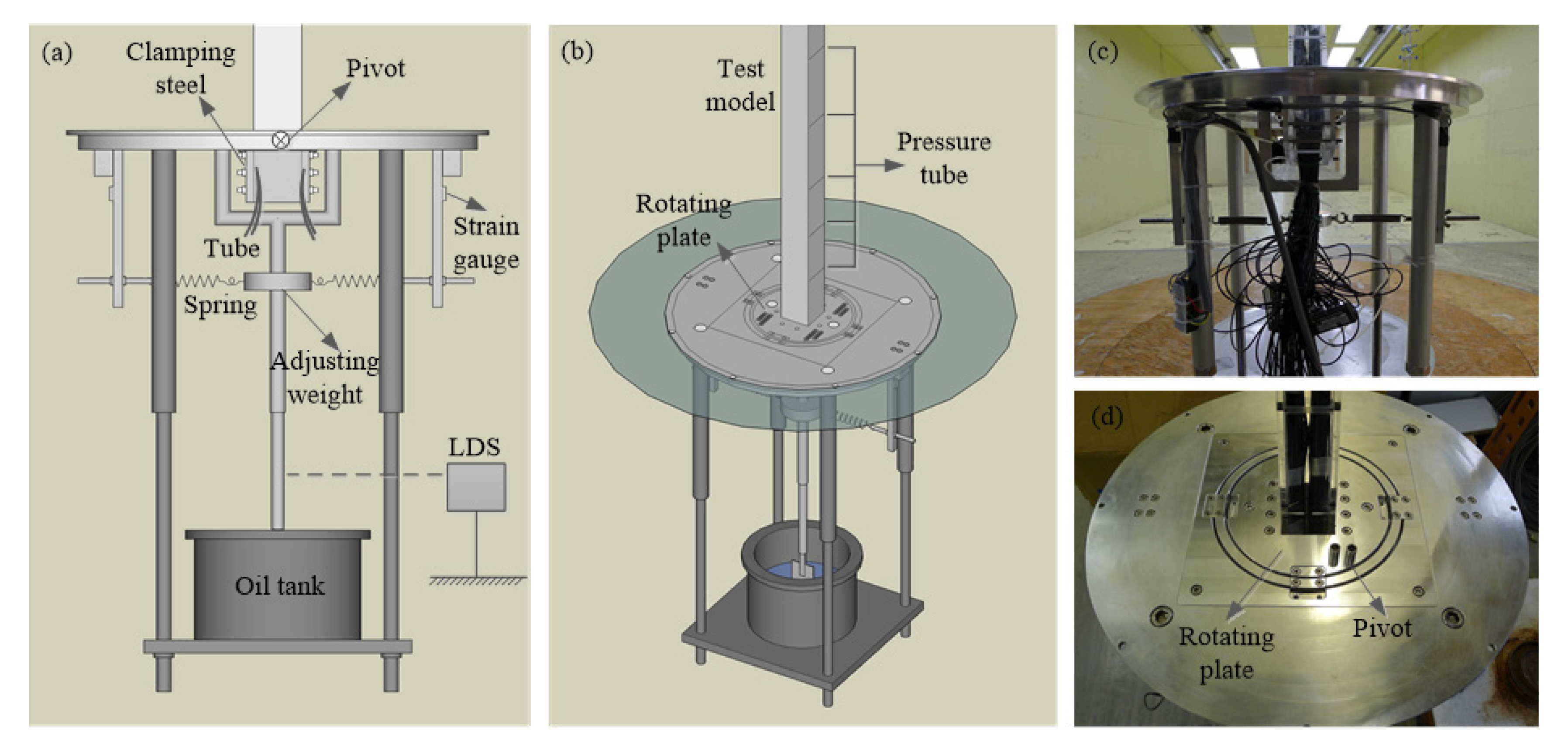 (a)
Clamping steel
Pivot
Tube
Strain gauge
Spring
Adjusting weight
LDS
Oil tank

(b)
Test model
Pressure tube
Rotating plate

(c)

(d)
Rotating plate
Pivot