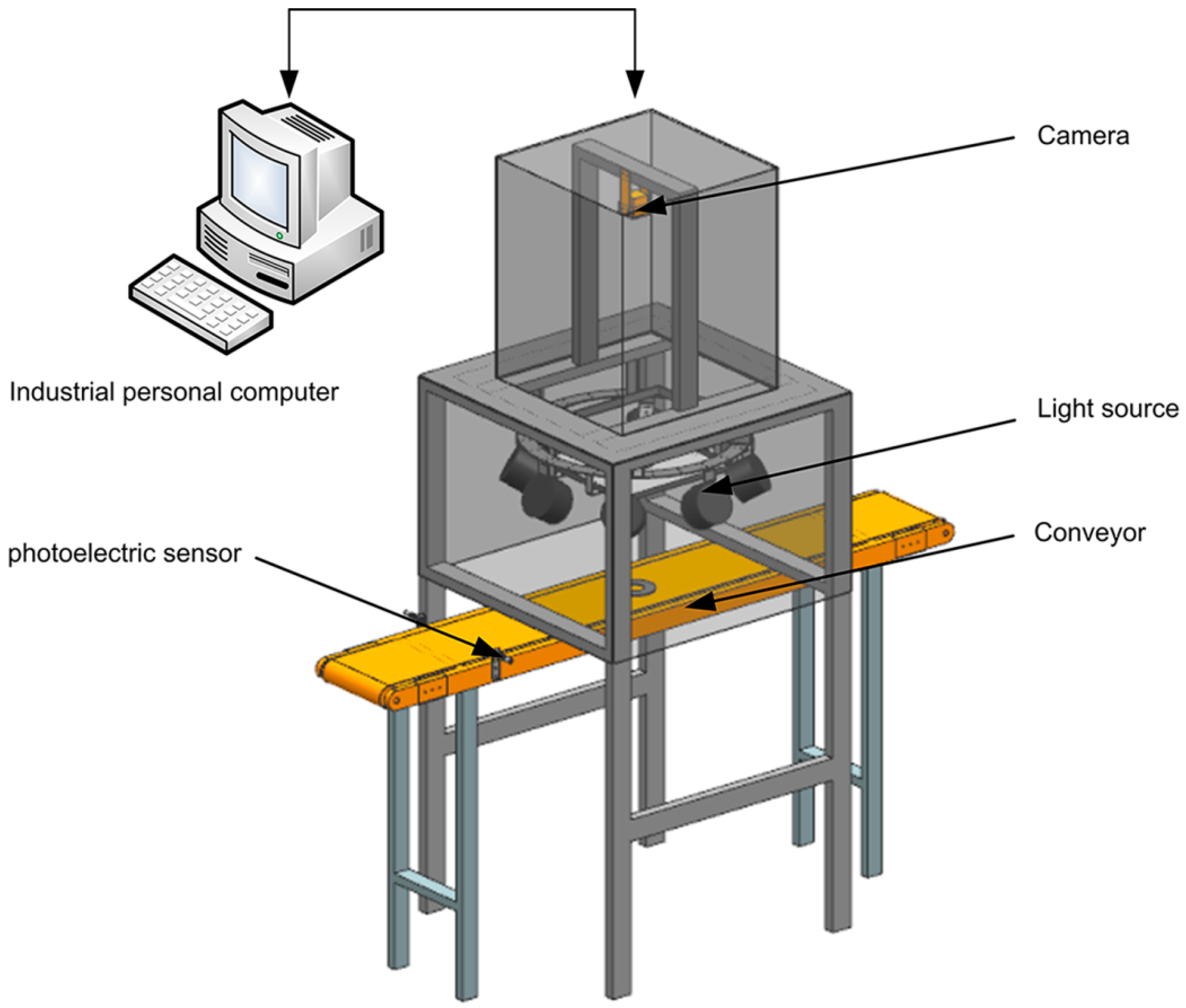 Camera

Industrial personal computer

Light source

Conveyor

photoelectric sensor