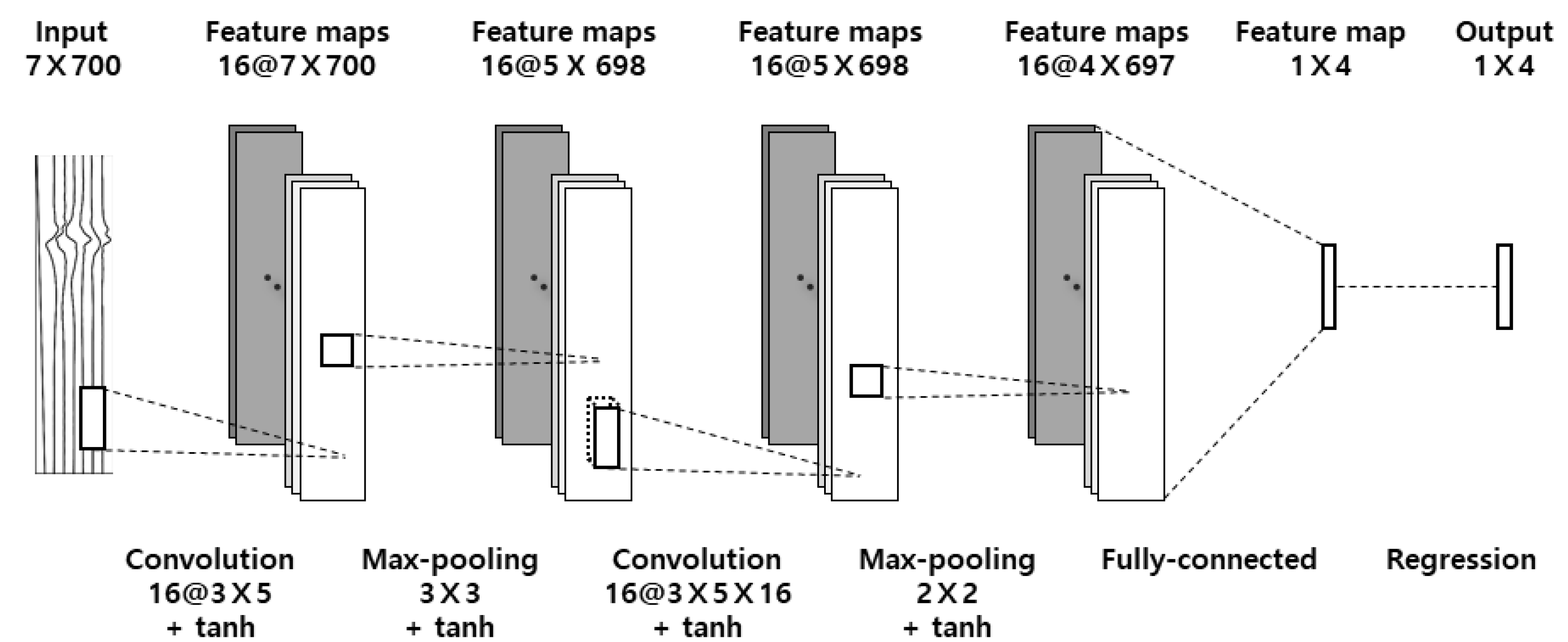 Input
7 X 700

Feature maps
16@7 X 700

Feature maps
16@5 X 698

Feature maps
16@5 X 698

Feature maps
16@4 X 697

Feature map
1 X 4

Output
1 X 4

Convolution
16@3 X 5
+ tanh

Max-pooling
3 X 3
+ tanh

Convolution
16@3 X 5 X 16
+ tanh

Max-pooling
2 X 2
+ tanh

Fully-connected

Regression