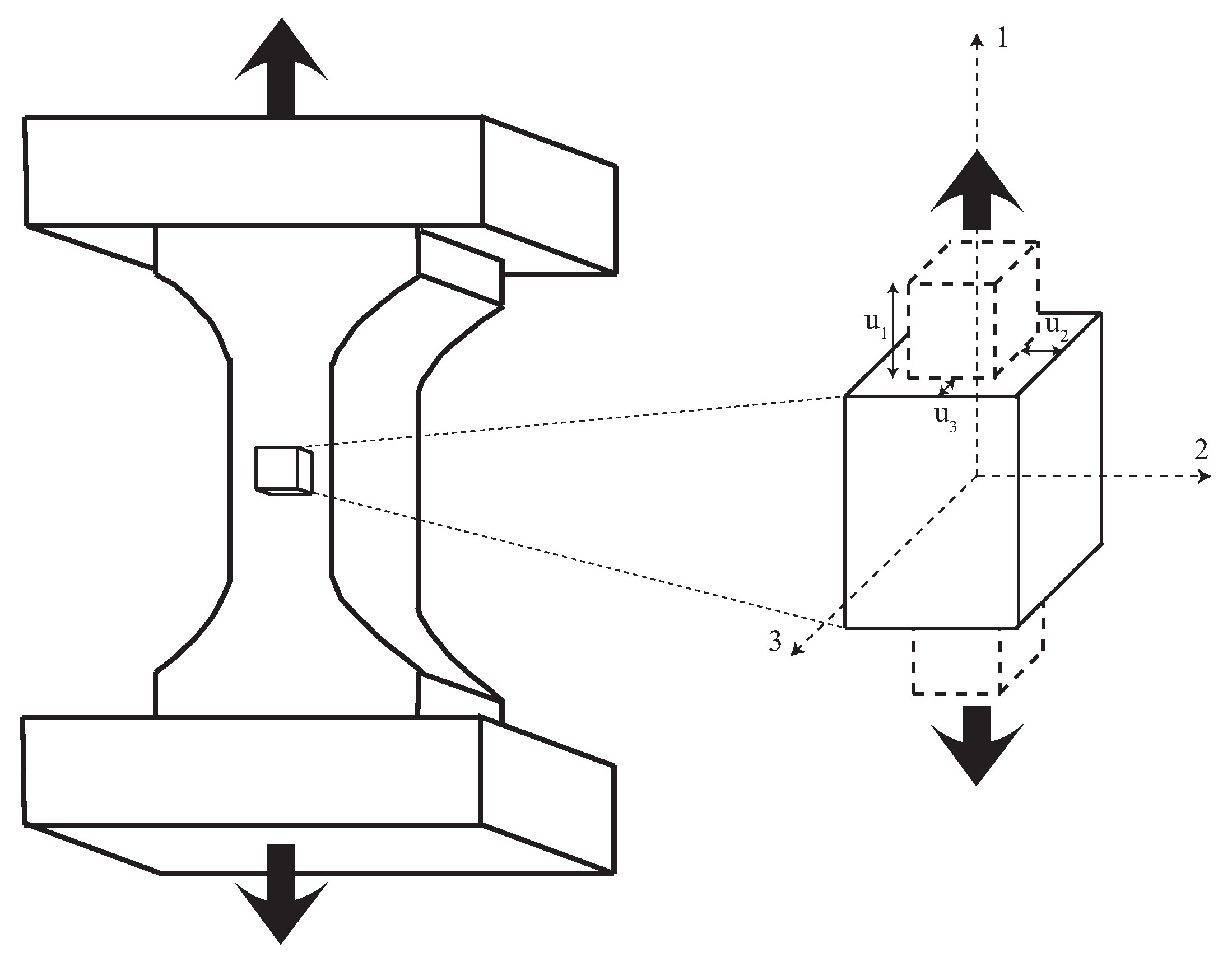 1

$u_1$

$u_2$

$u_3$

2

3