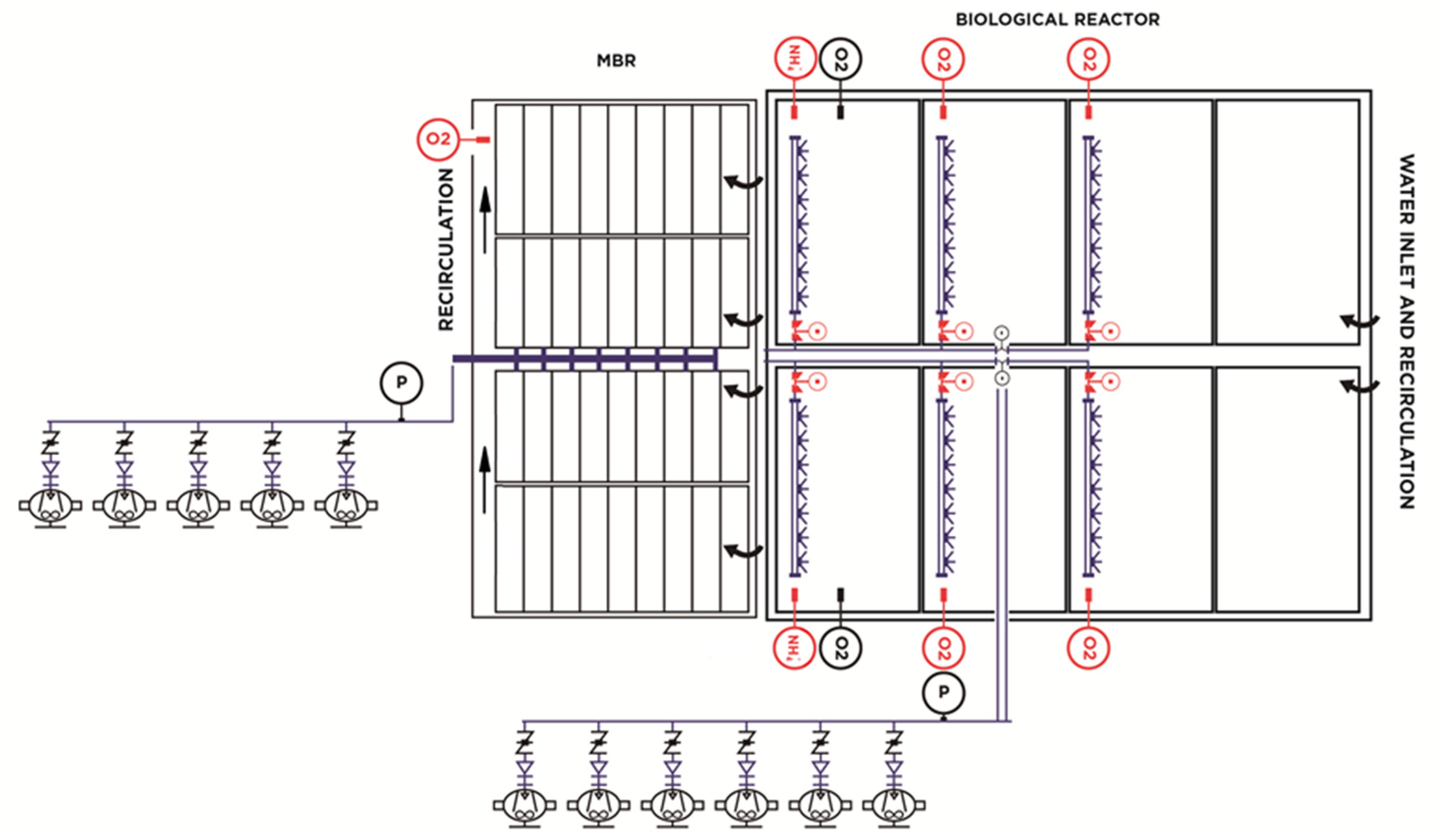 BIOLOGICAL REACTOR

MBR

$NH_4^+$ O2 O2 O2

O2

RECIRCULATION

WATER INLET AND RECIRCULATION

P

$NH_4^+$ O2 O2 O2

P