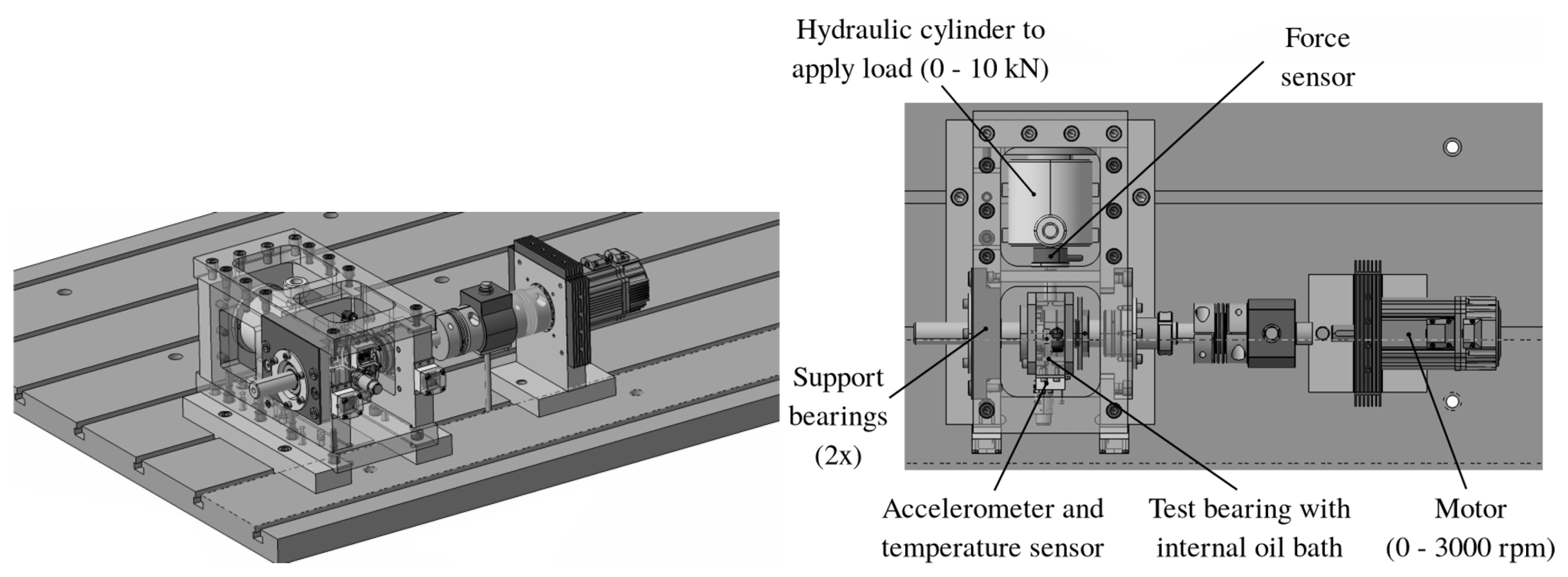 Hydraulic cylinder to apply load (0 - 10 kN)

Force sensor

Support bearings (2x)

Accelerometer and temperature sensor

Test bearing with internal oil bath

Motor (0 - 3000 rpm)