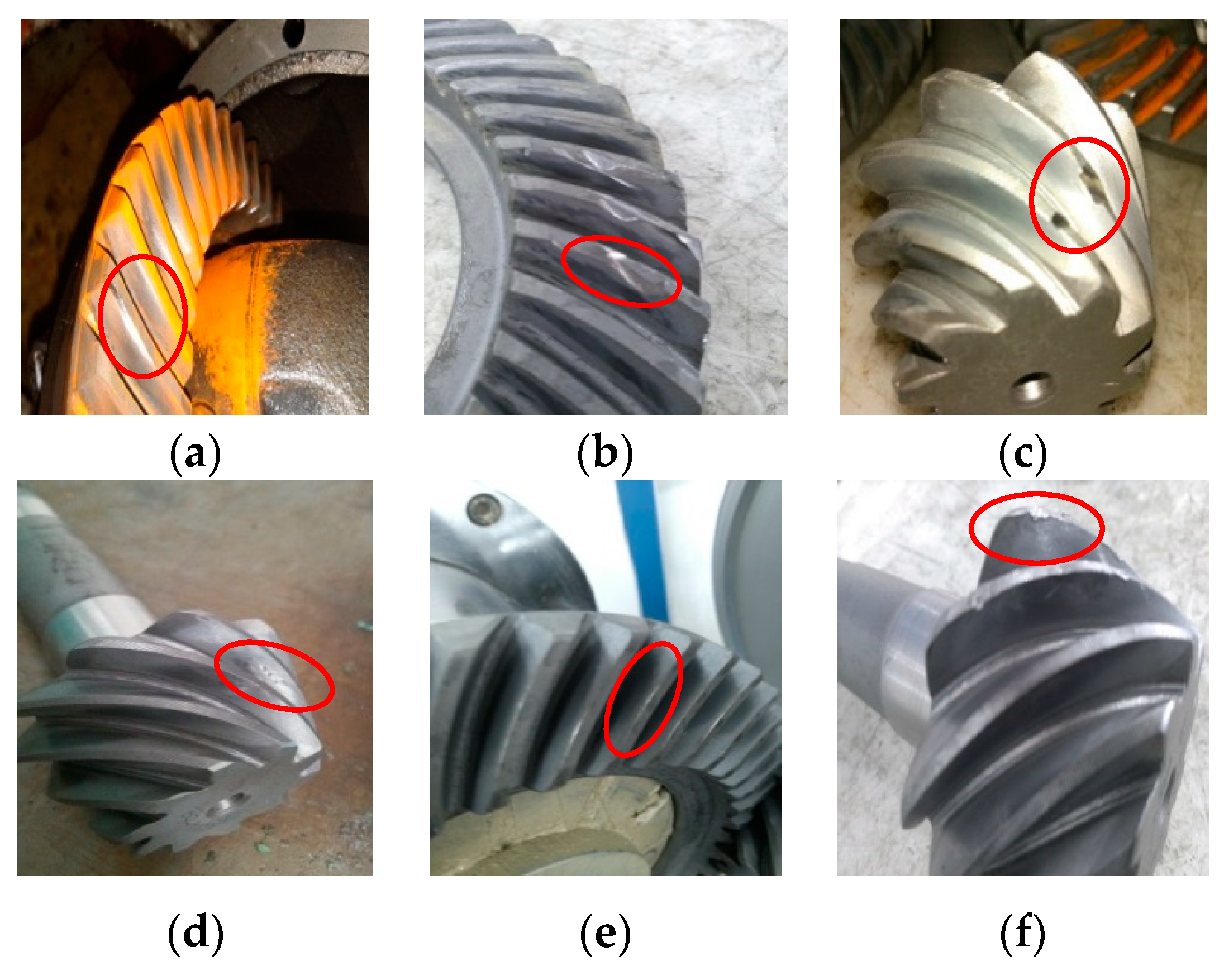 (a)
(b)
(c)
(d)
(e)
(f)