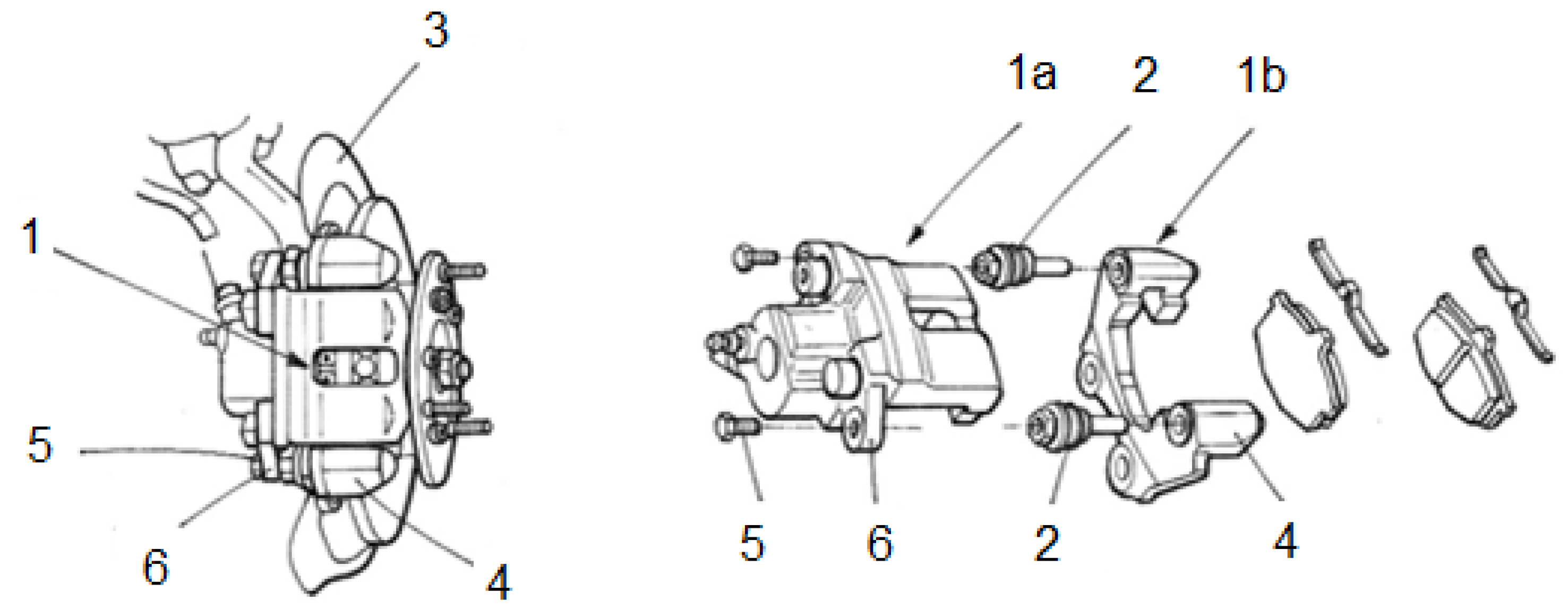 3
1
5
6
4
1a
2
1b
5
6
2
4