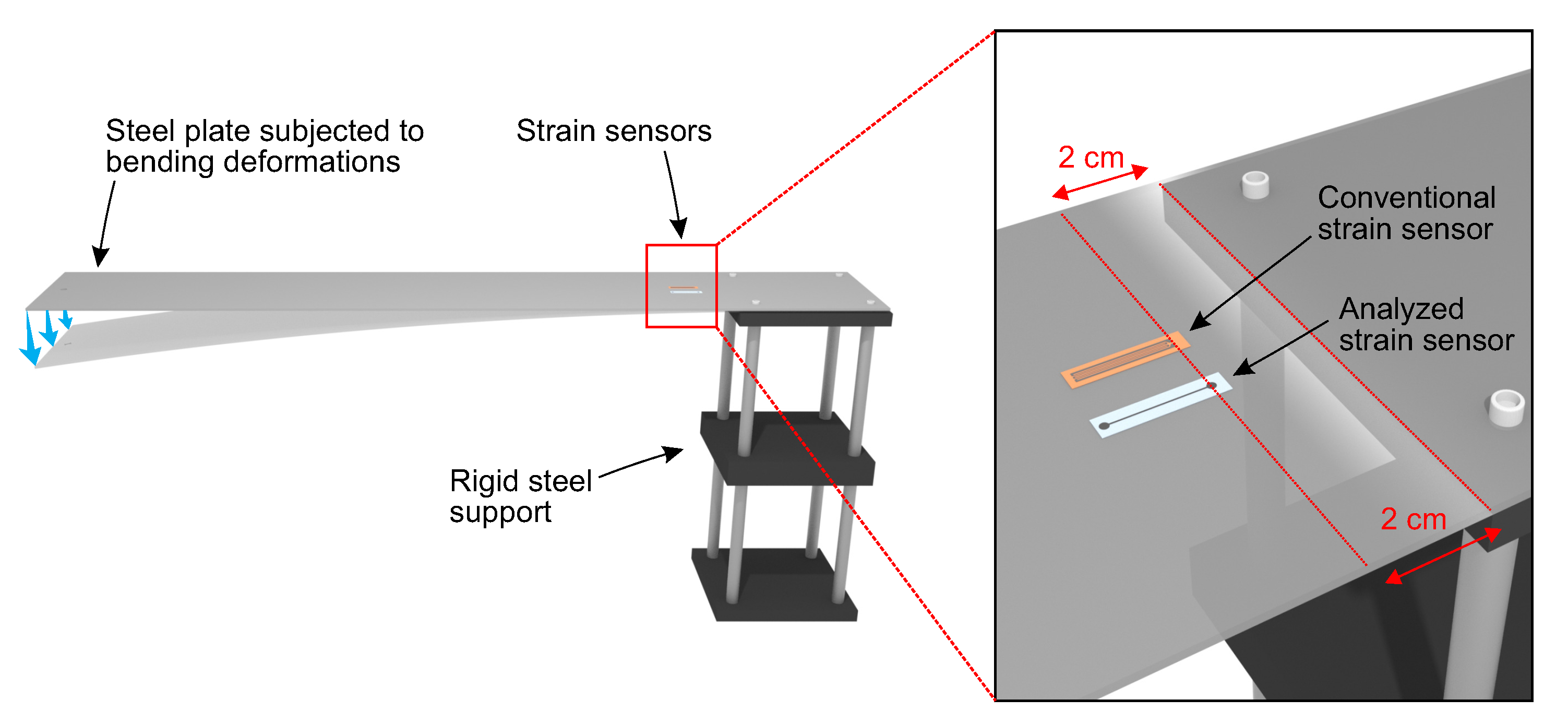 Steel plate subjected to bending deformations

Strain sensors

Rigid steel support

2 cm

Conventional strain sensor

Analyzed strain sensor

2 cm