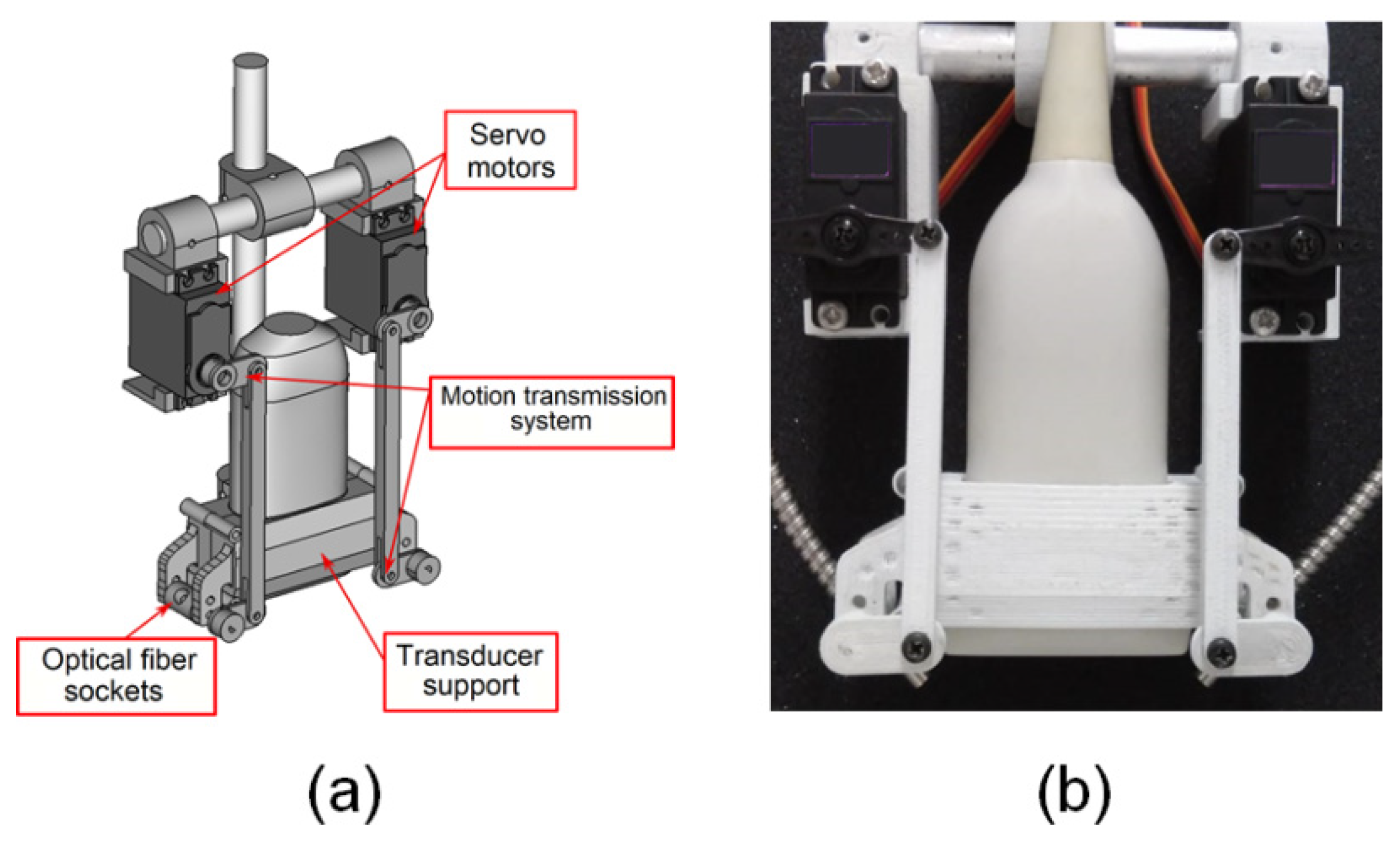 Servo motors

Motion transmission system

Optical fiber sockets

Transducer support

(a)

(b)