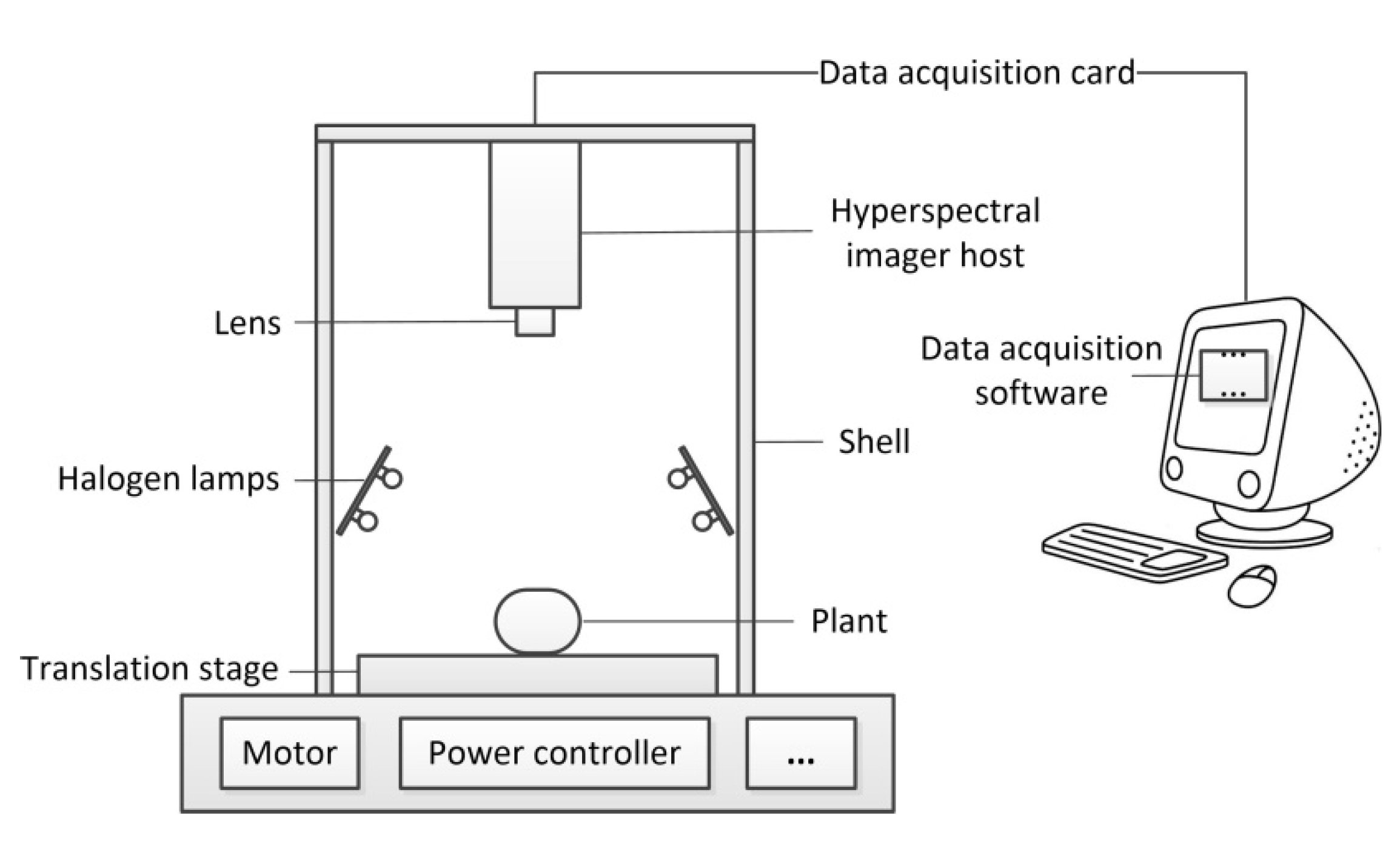 Data acquisition card

Hyperspectral imager host

Lens

Data acquisition software

...

...

Shell

Halogen lamps

Plant

Translation stage

Motor

Power controller

...