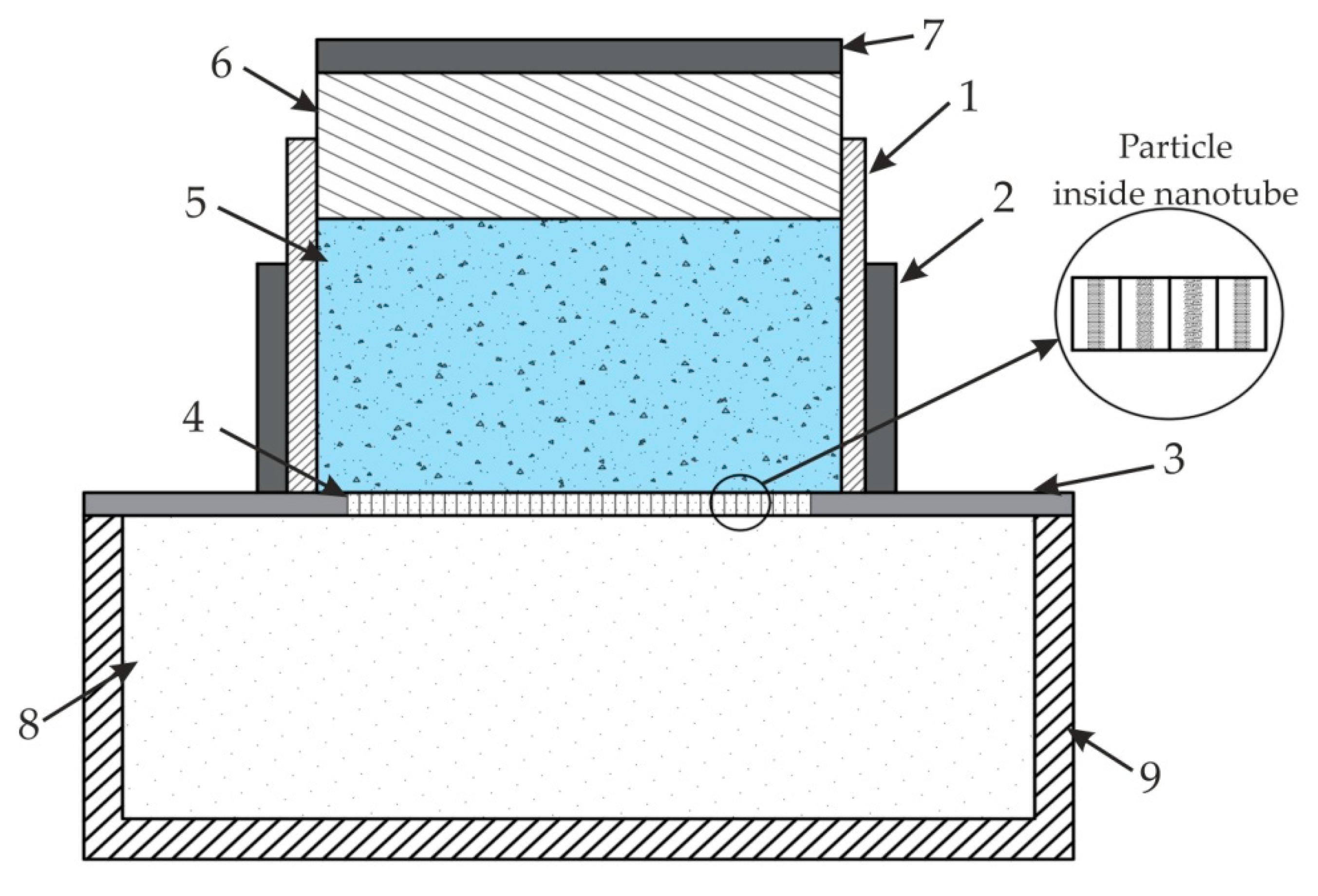 7
6
1
Particle inside nanotube
5
2
4
3
8
9