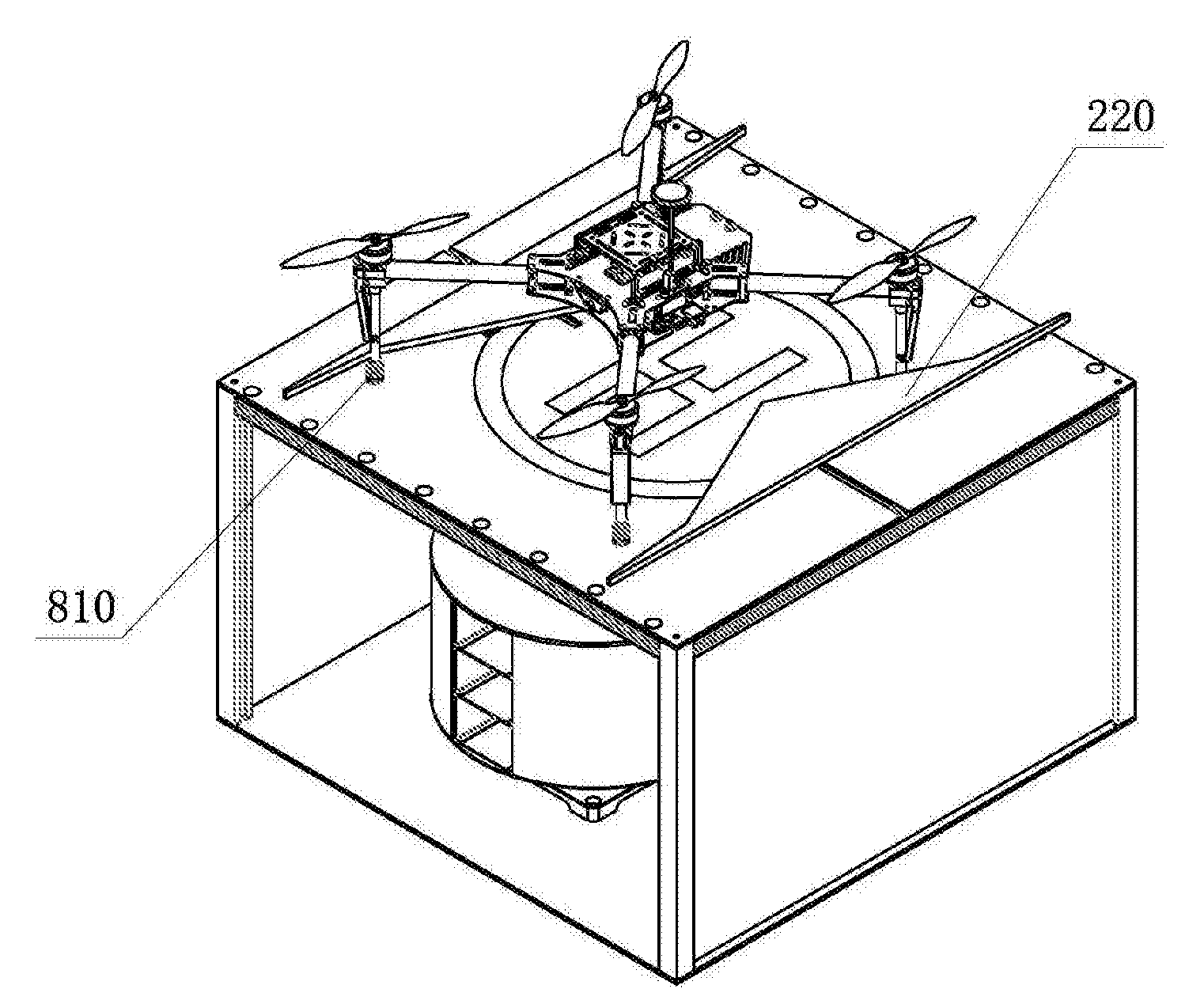 220

810