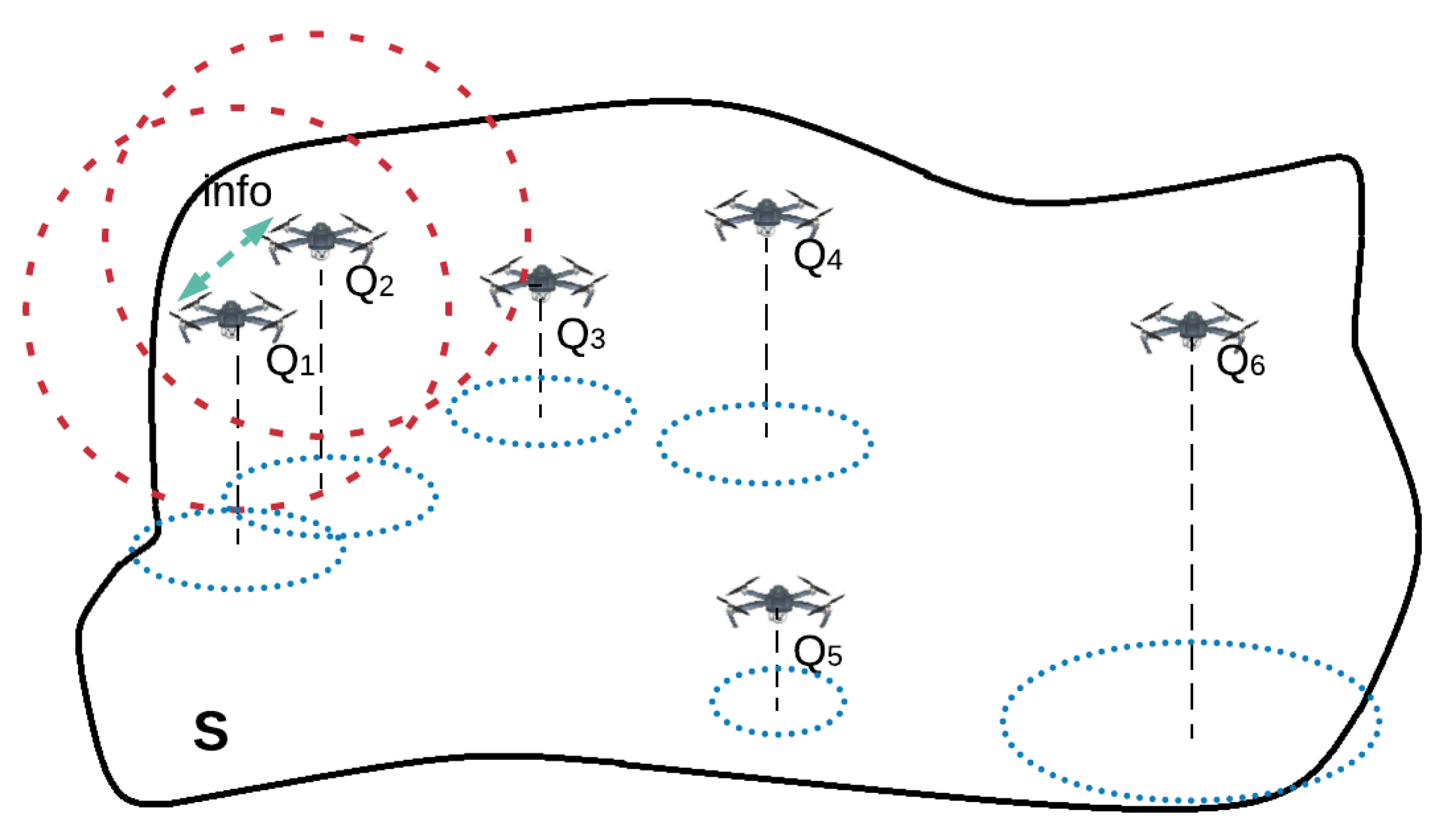 info

$Q_2$

$Q_1$

$Q_3$

$Q_4$

$Q_6$

$Q_5$

S