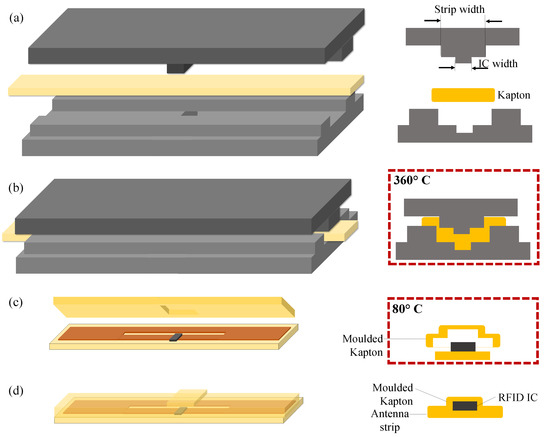 (a)

Strip width

IC width

Kapton

(b)

360° C

(c)

80° C

Moulded Kapton

(d)

Moulded Kapton

RFID IC

Antenna strip