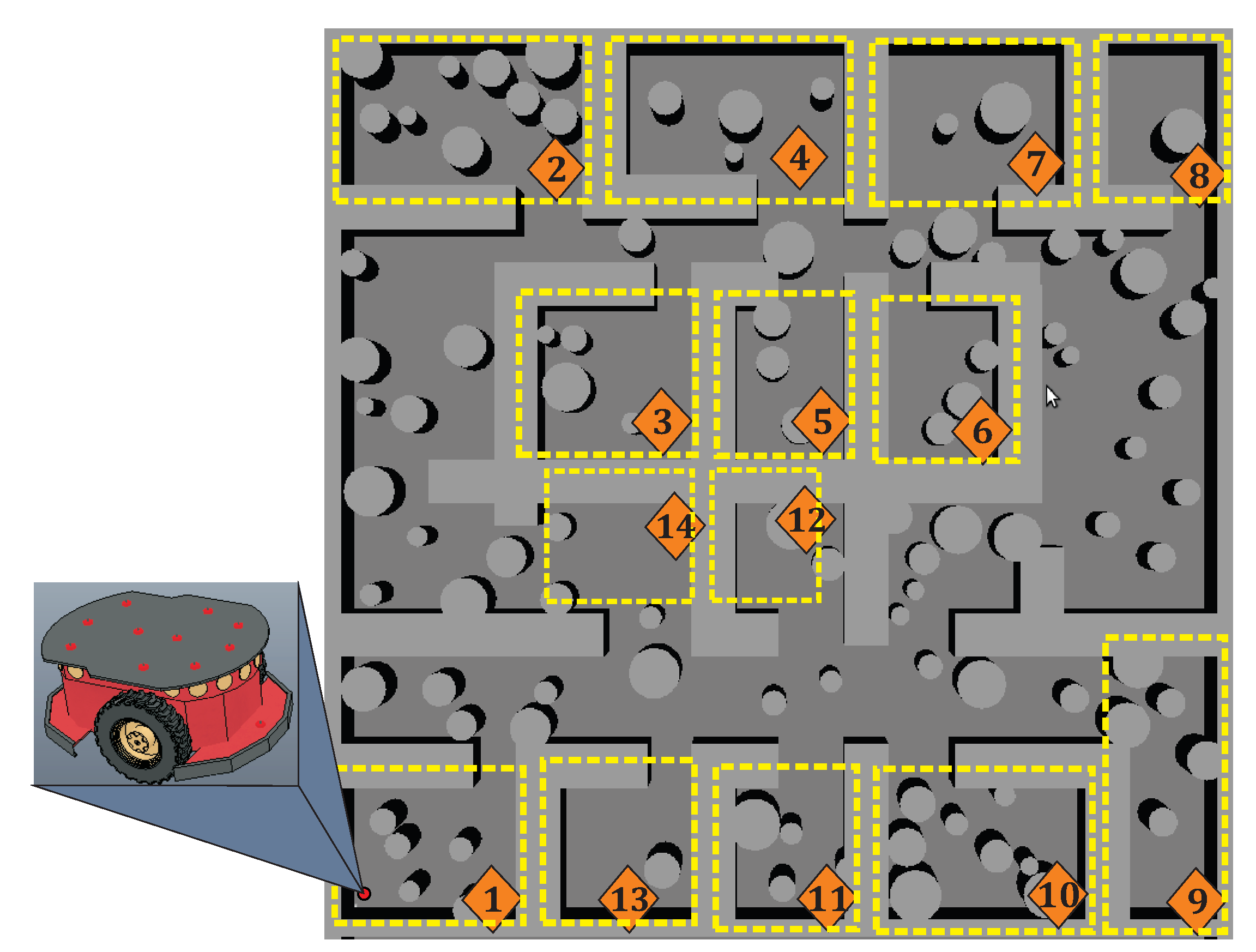 2
4
7
8
3
5
6
14
12
1
13
11
10
9