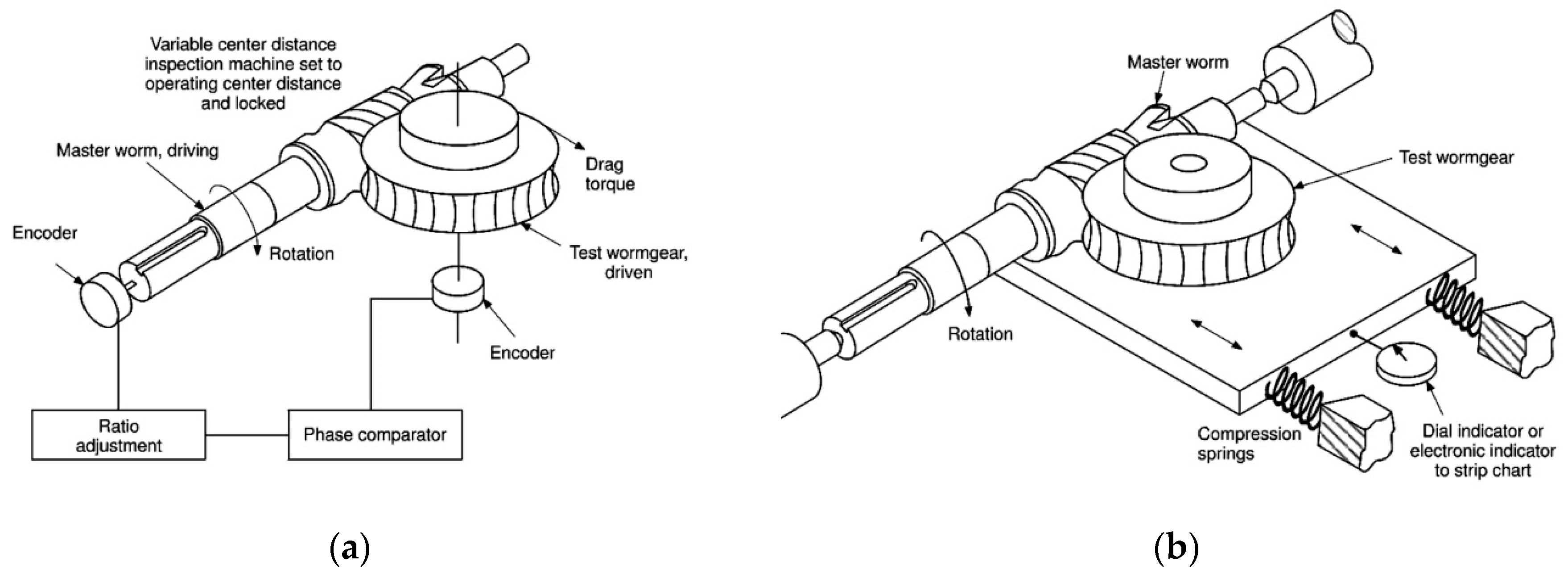 Variable center distance inspection machine set to operating center distance and locked

Master worm, driving

Drag torque

Encoder

Rotation

Test wormgear, driven

Encoder

Ratio adjustment

Phase comparator

(a)

Master worm

Test wormgear

Rotation

Compression springs

Dial indicator or electronic indicator to strip chart

(b)