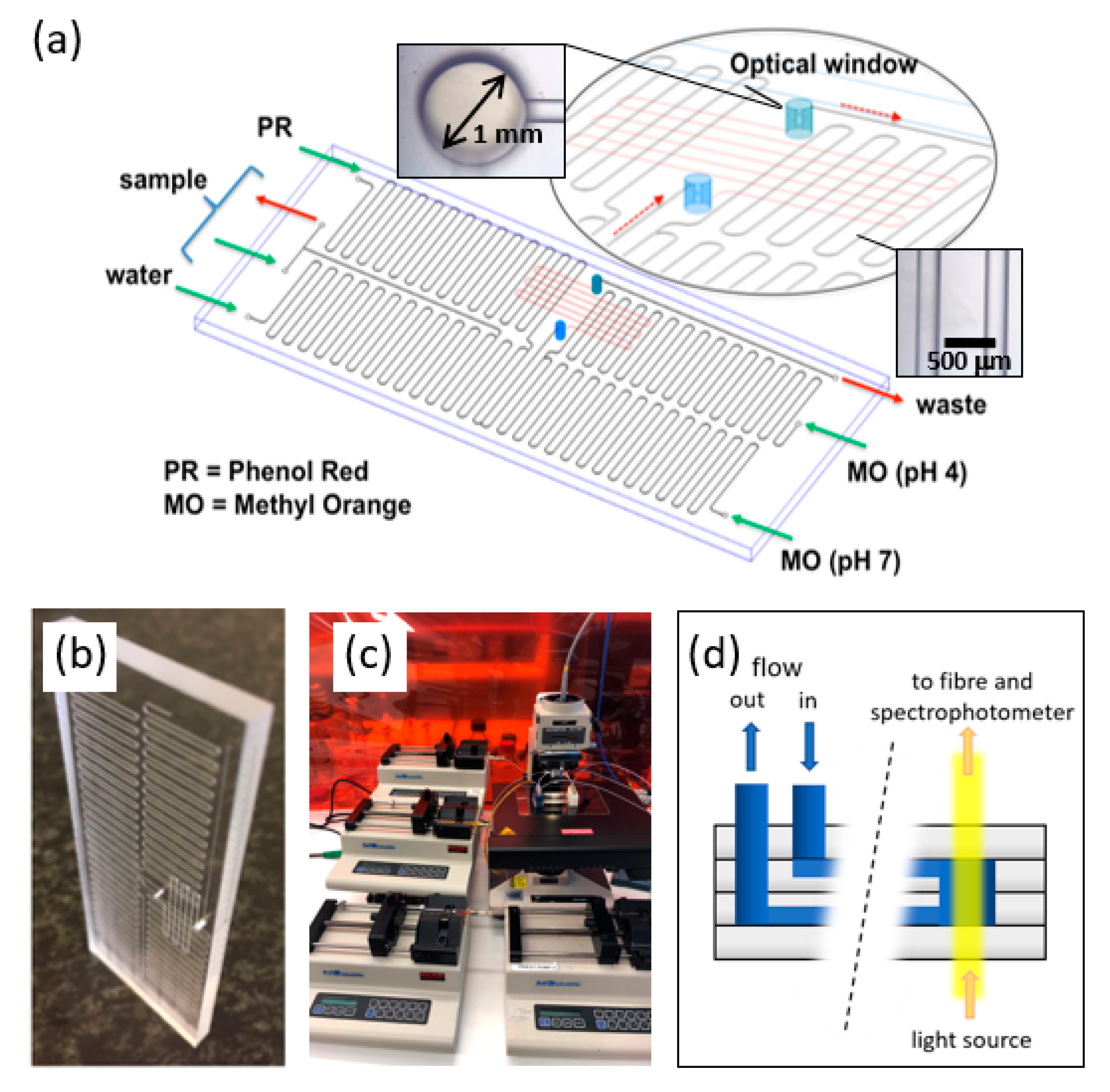 (a)

Optical window

1 mm

PR

sample

water

500 µm

waste

MO (pH 4)

MO (pH 7)

PR = Phenol Red
MO = Methyl Orange

(b)

(c)

(d) flow

out in

to fibre and spectrophotometer

light source