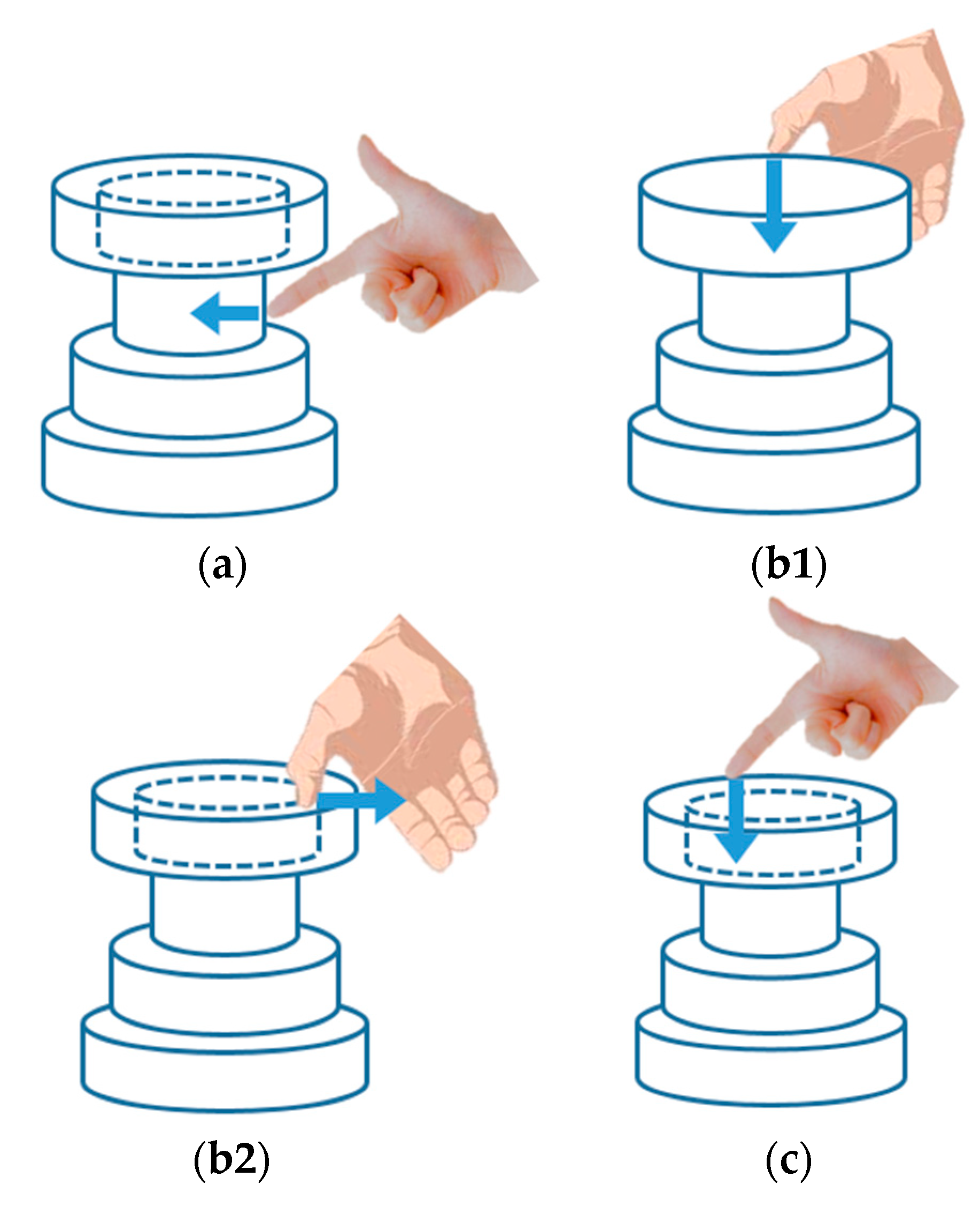 (a)

(b1)

(b2)

(c)