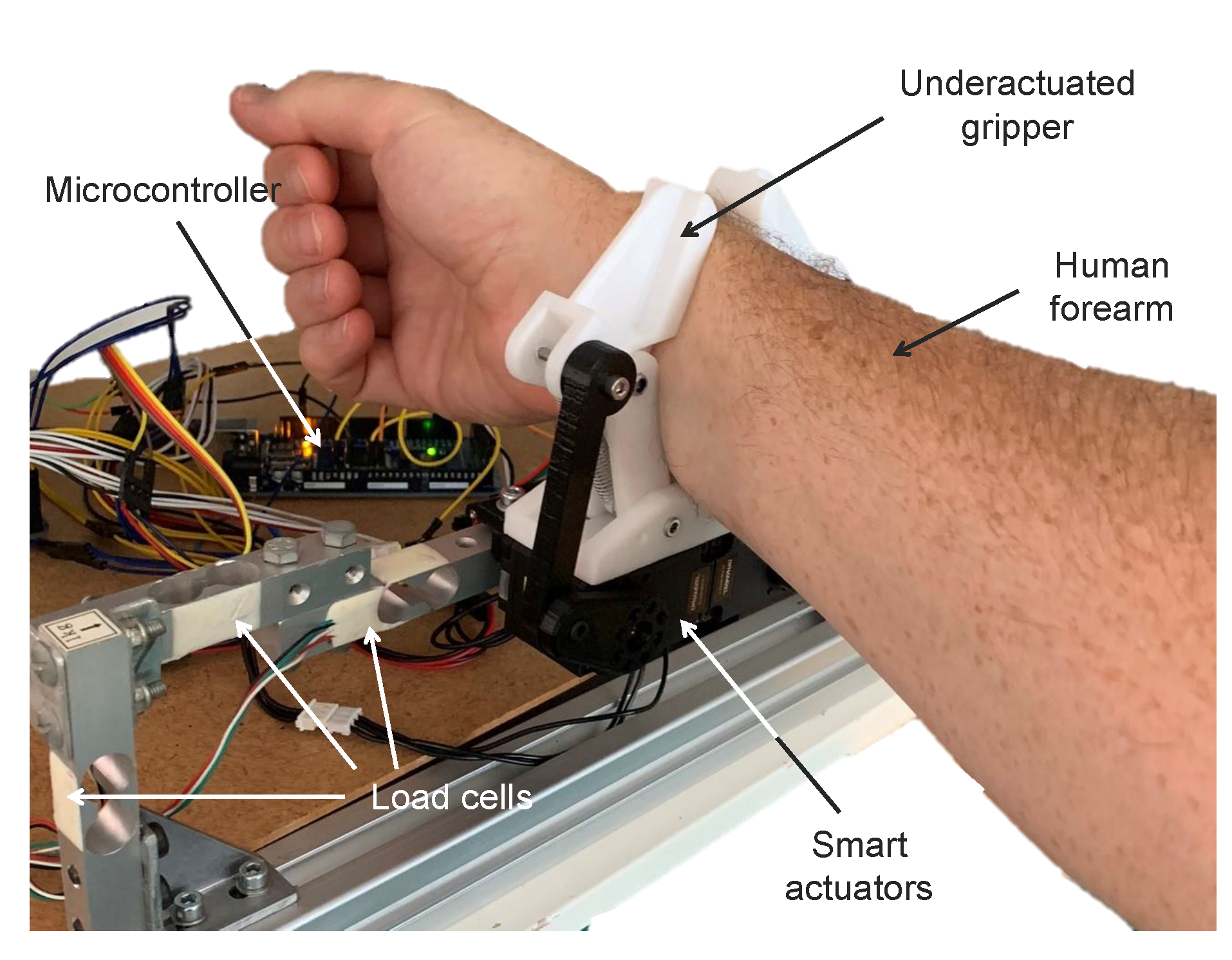 Underactuated gripper

Microcontroller

Human forearm

1kg

Load cells

Smart actuators