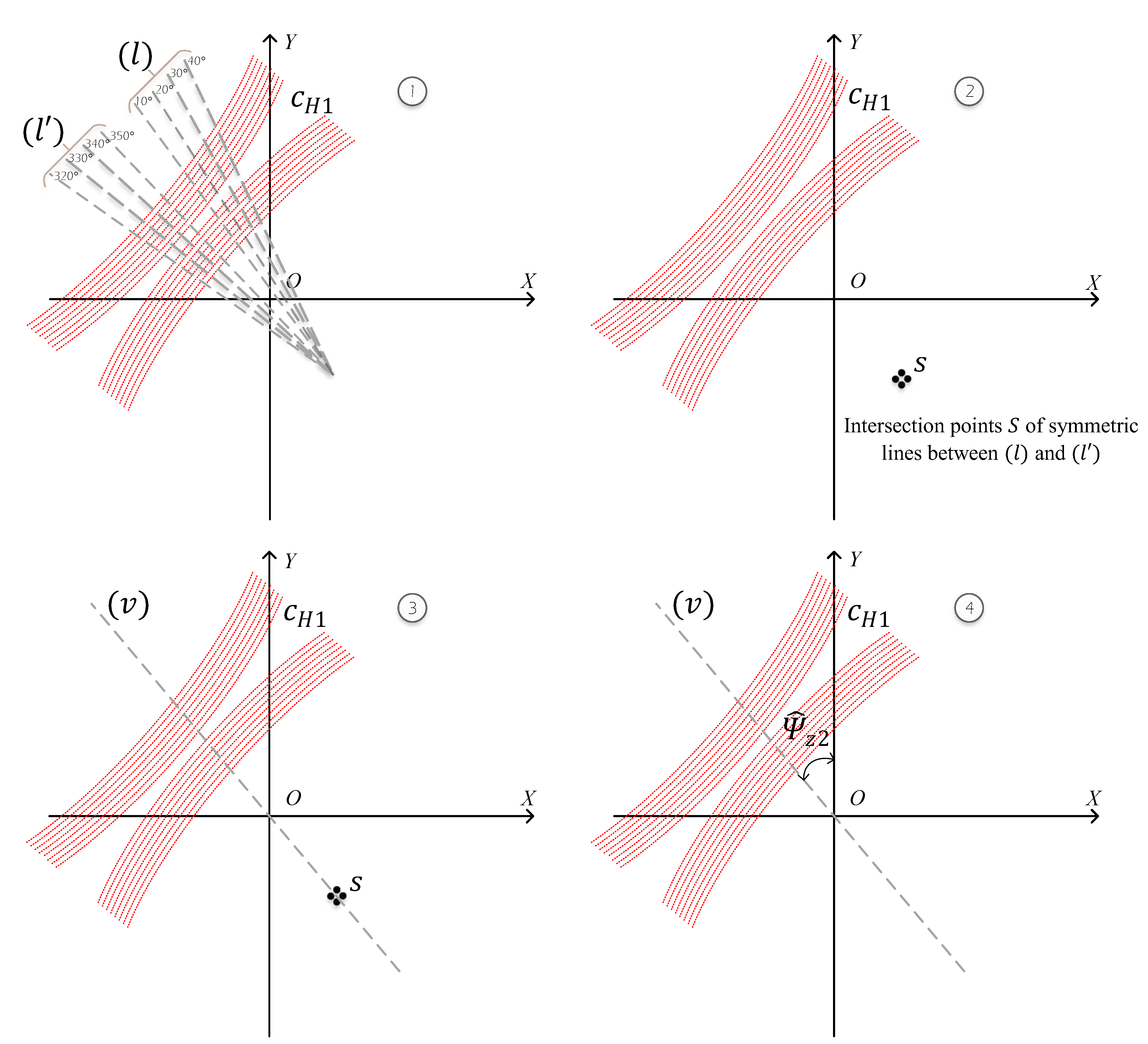 $(l)$
40°
30°
20°
10°
$(l')$
350°
340°
330°
320°
$Y$
$c_{H1}$
1
$O$
$X$

$Y$
$c_{H1}$
2
$O$
$X$
$S$
Intersection points $S$ of symmetric lines between $(l)$ and $(l')$

$Y$
$(v)$
$c_{H1}$
3
$O$
$X$
$S$

$Y$
$(v)$
$c_{H1}$
4
$\widehat{\Psi}_{z2}$
$O$
$X$