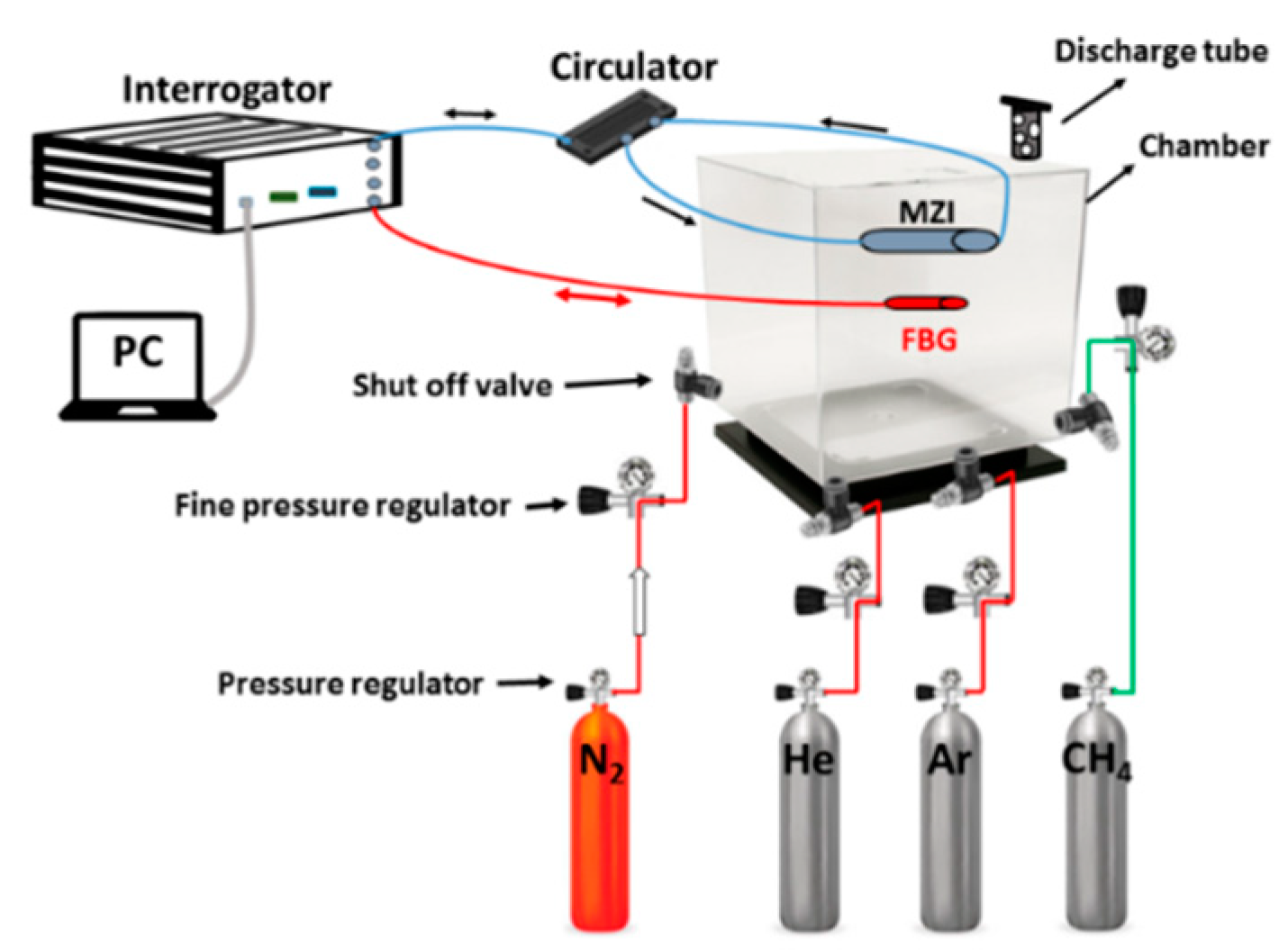 Interrogator

Circulator

Discharge tube

Chamber

MZI

FBG

PC

Shut off valve

Fine pressure regulator

Pressure regulator

$N_2$

He

Ar

$CH_4$