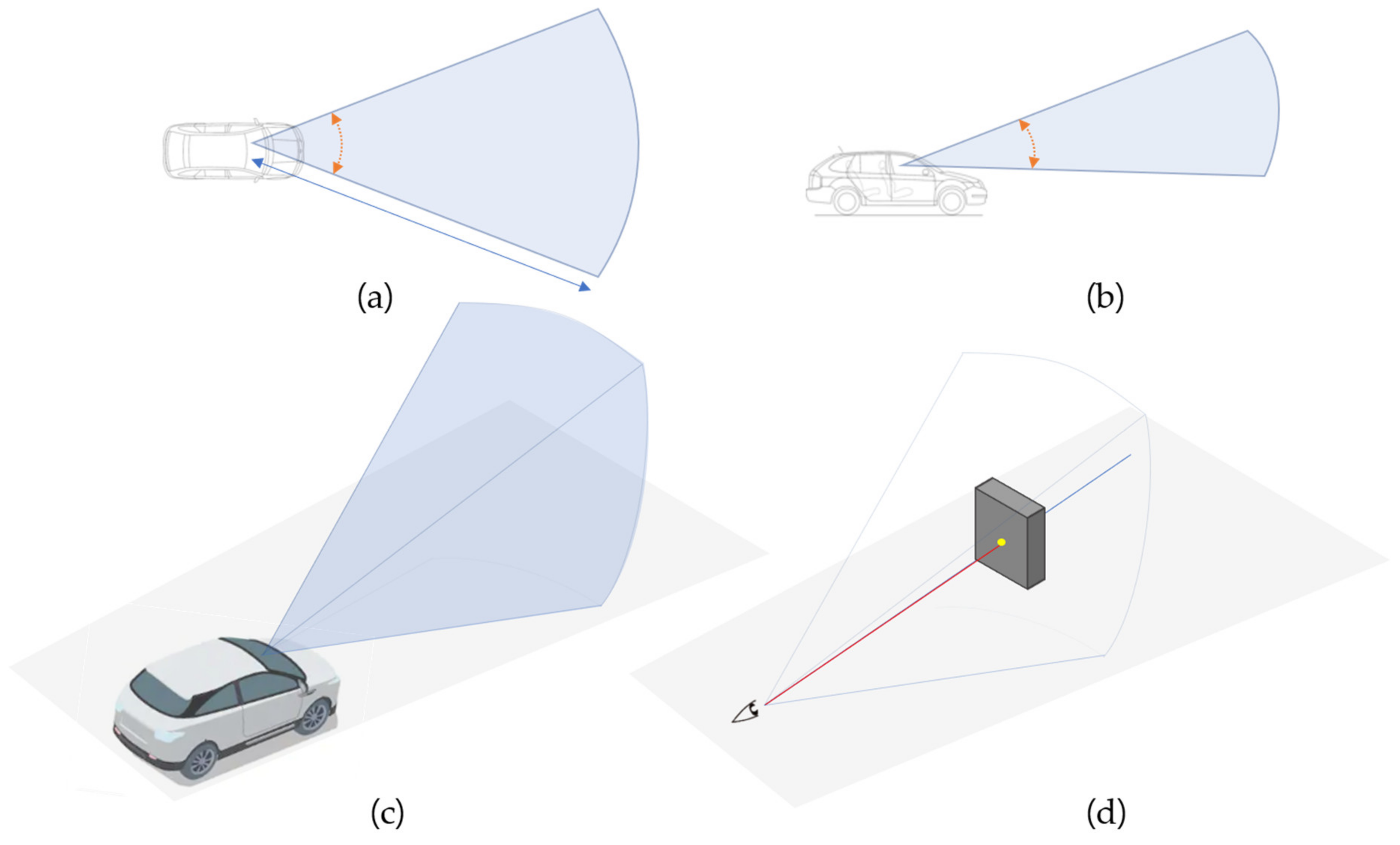 (a)

(b)

(c)

(d)