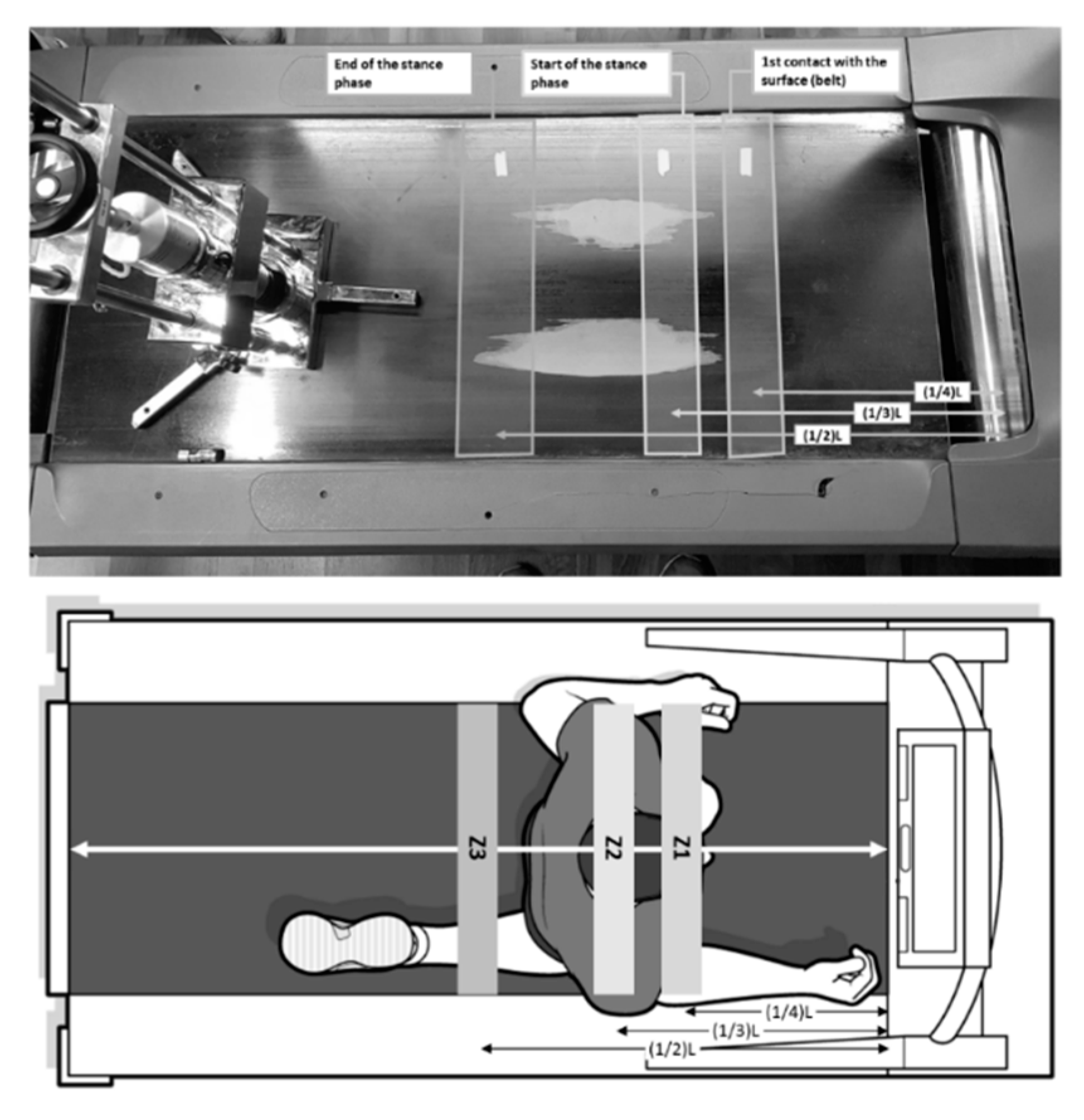 End of the stance phase

Start of the stance phase

1st contact with the surface (belt)

(1/4)L
(1/3)L
(1/2)L

Z3
Z2
Z1

(1/4)L
(1/3)L
(1/2)L