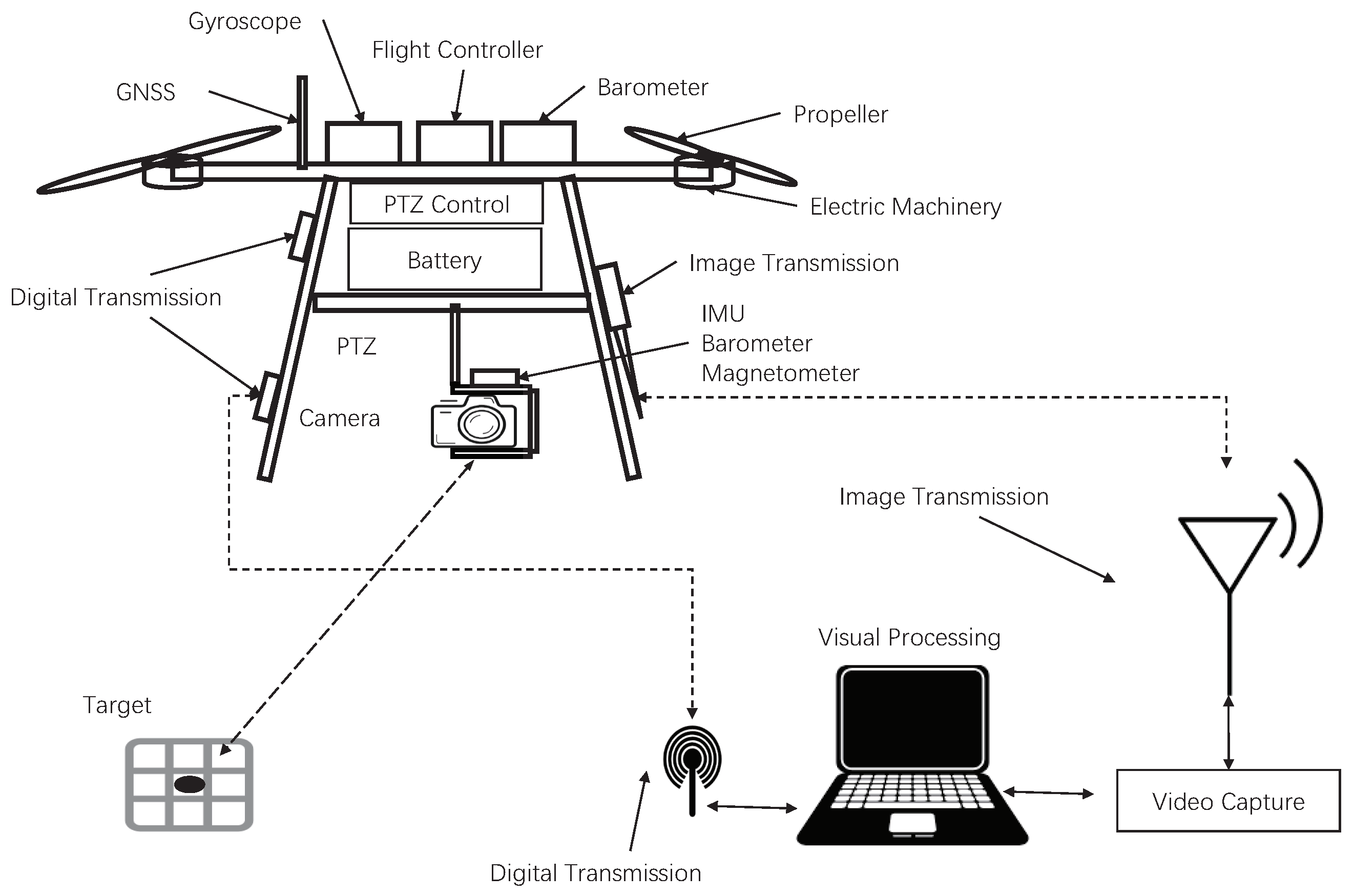 Gyroscope

Flight Controller

GNSS

Barometer

Propeller

PTZ Control

Electric Machinery

Battery

Image Transmission

Digital Transmission

IMU
Barometer
Magnetometer

PTZ

Camera

Image Transmission

Visual Processing

Target

Video Capture

Digital Transmission